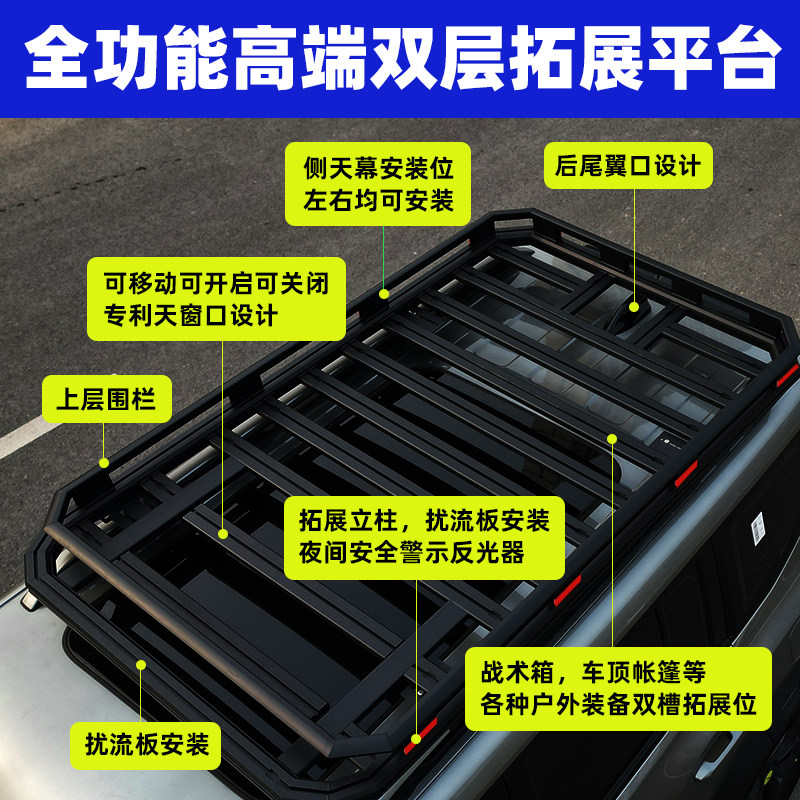 全功能高端双层拓展平台

侧天幕安装位
左右均可安装

后尾翼口设计

可移动可开启可关闭
专利天窗口设计

上层围栏

拓展立柱，扰流板安装
夜间安全警示反光器

战术箱，车顶帐篷等
各种户外装备双槽拓展位

扰流板安装