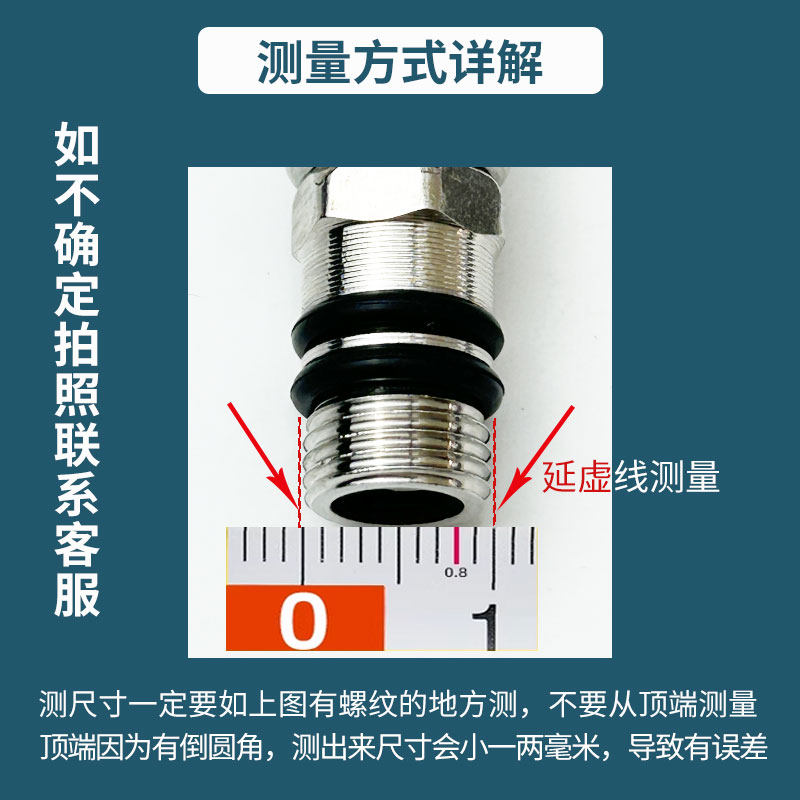 测量方式详解

如不确定拍照联系客服

延虚线测量

0.8

0

1

测尺寸一定要如上图有螺纹的地方测，不要从顶端测量
顶端因为有倒圆角，测出来尺寸会小一两毫米，导致有误差