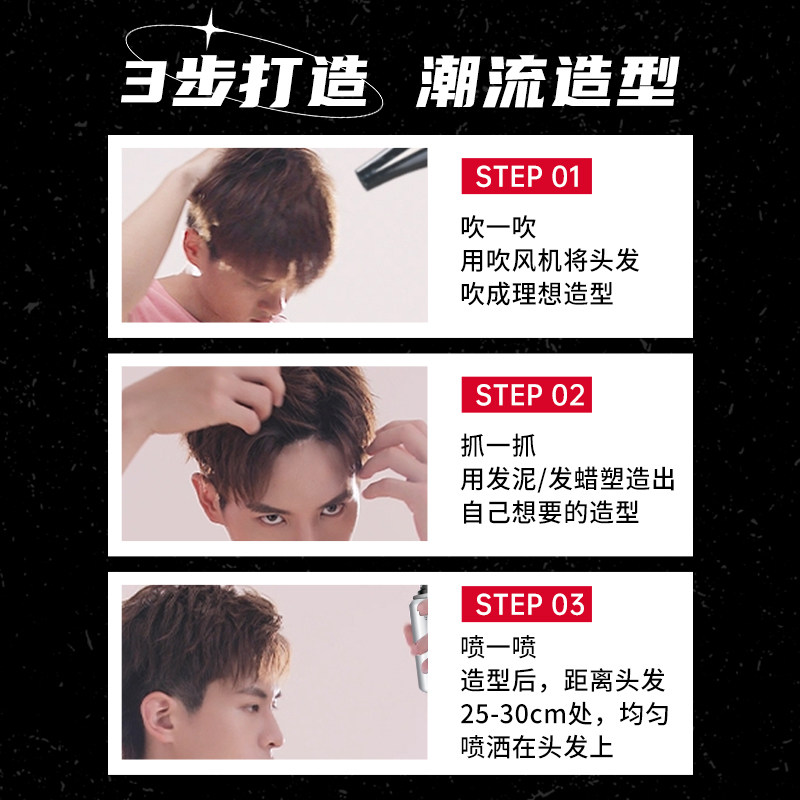 3步打造 潮流造型

STEP 01

吹一吹
用吹风机将头发
吹成理想造型

STEP 02

抓一抓
用发泥/发蜡塑造出
自己想要的造型

STEP 03

喷一喷
造型后，距离头发
25-30cm处，均匀
喷洒在头发上