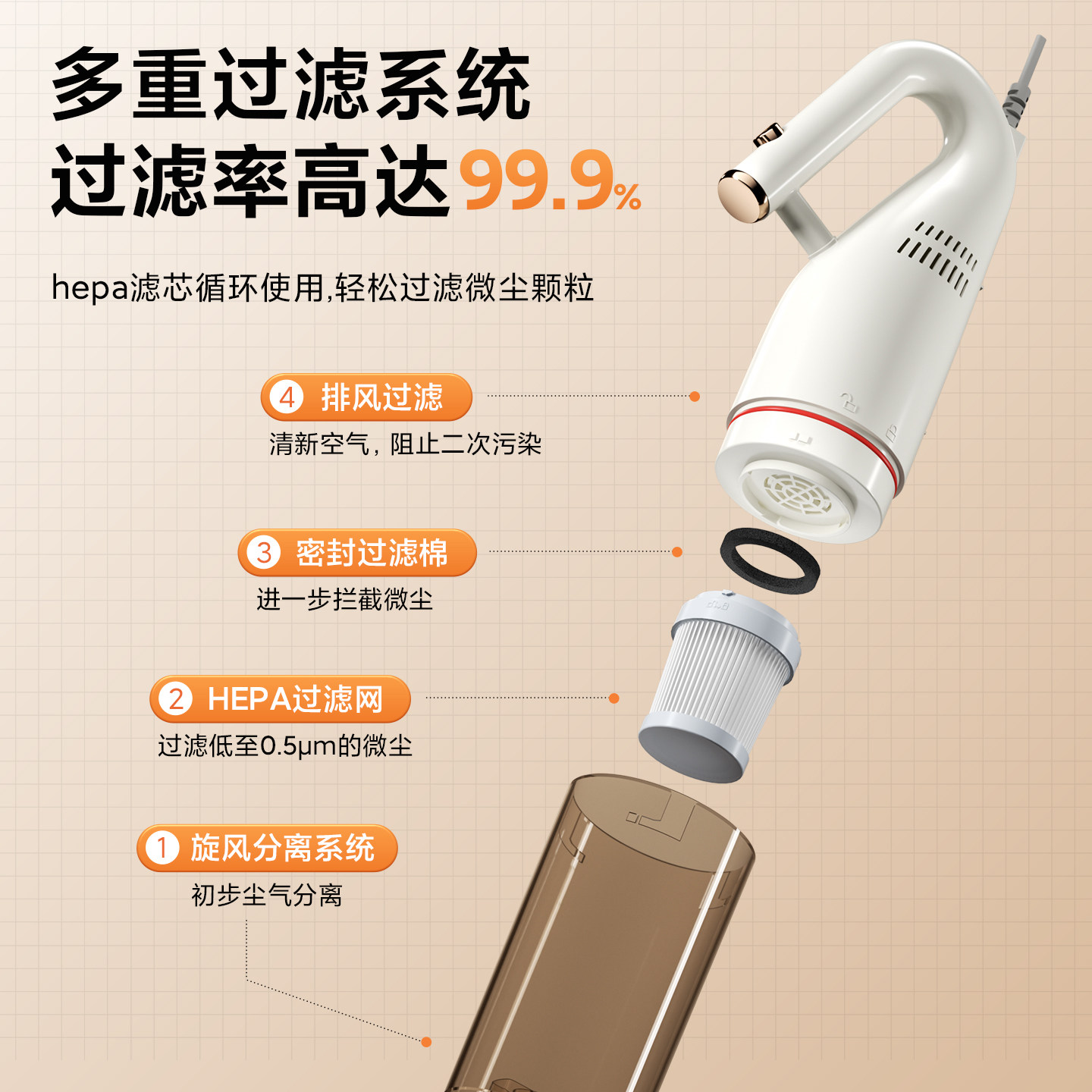 多重过滤系统
过滤率高达99.9%

hepa滤芯循环使用,轻松过滤微尘颗粒

4 排风过滤
清新空气，阻止二次污染

3 密封过滤棉
进一步拦截微尘

2 HEPA过滤网
过滤低至0.5μm的微尘

1 旋风分离系统
初步尘气分离