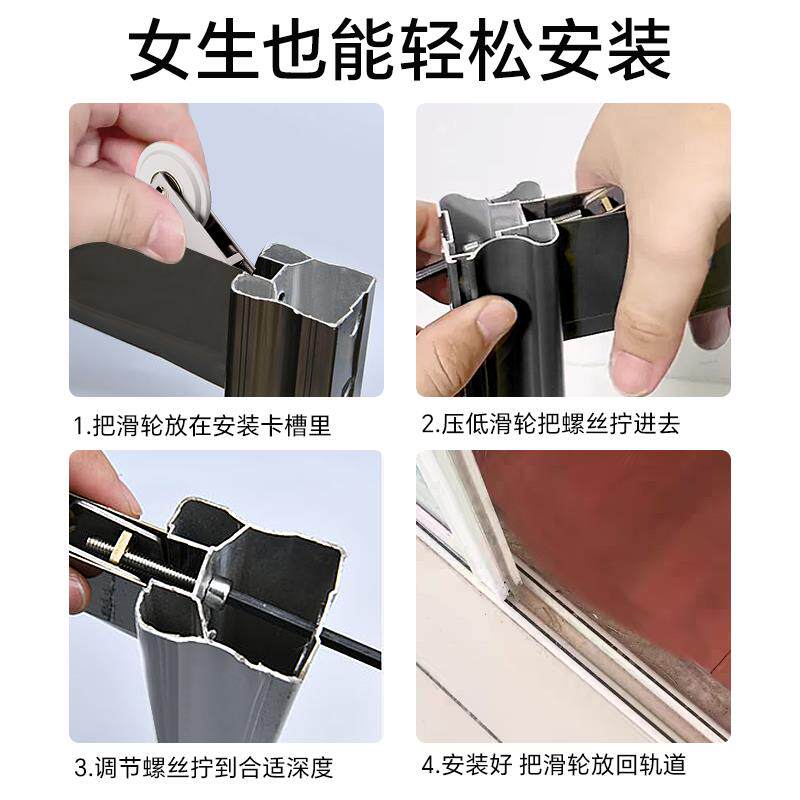 女生也能轻松安装

1.把滑轮放在安装卡槽里

2.压低滑轮把螺丝拧进去

3.调节螺丝拧到合适深度

4.安装好 把滑轮放回轨道