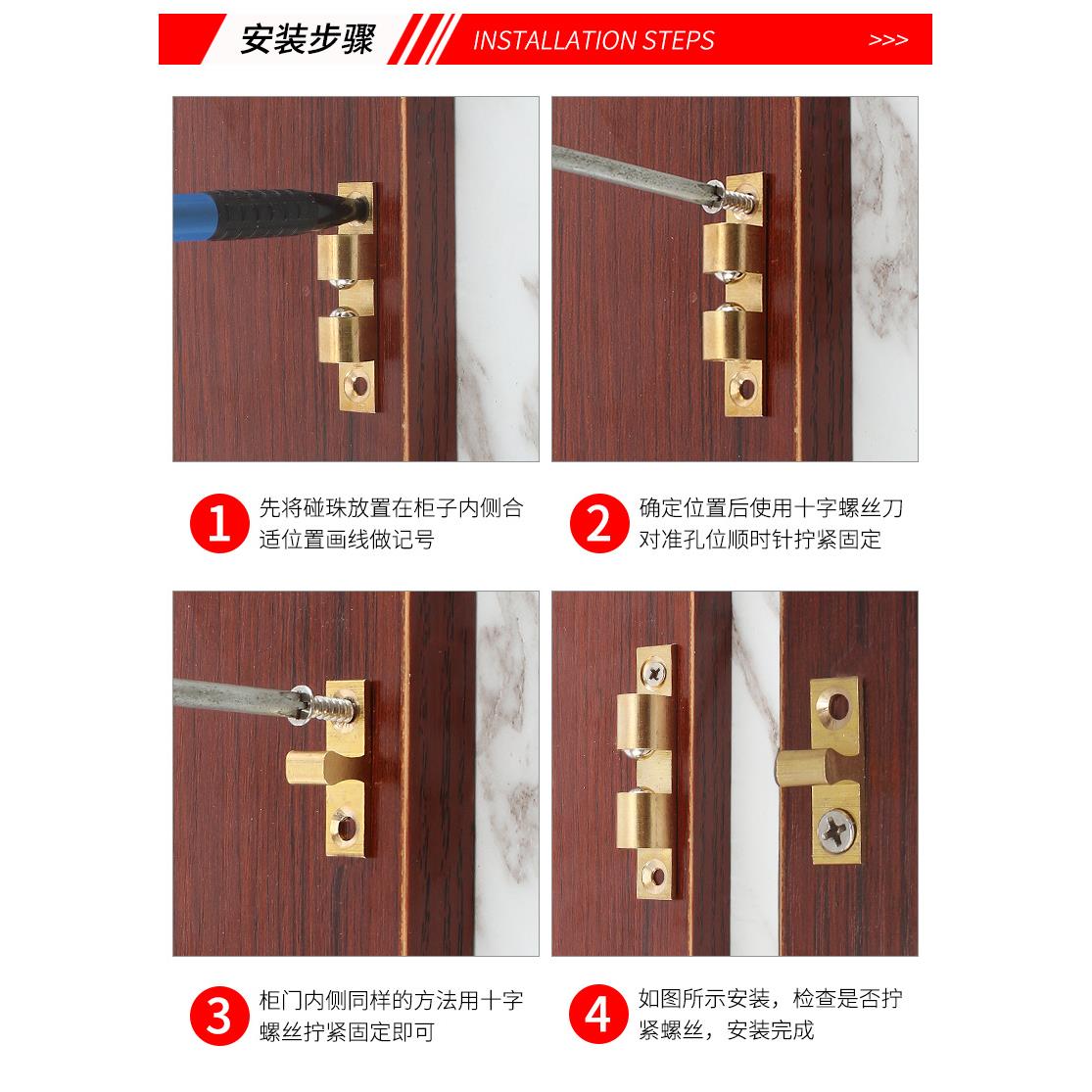 安装步骤 INSTALLATION STEPS >>>

1 先将碰珠放置在柜子内侧合适位置画线做记号

2 确定位置后使用十字螺丝刀对准孔位顺时针拧紧固定

3 柜门内侧同样的方法用十字螺丝拧紧固定即可

4 如图所示安装，检查是否拧紧螺丝，安装完成