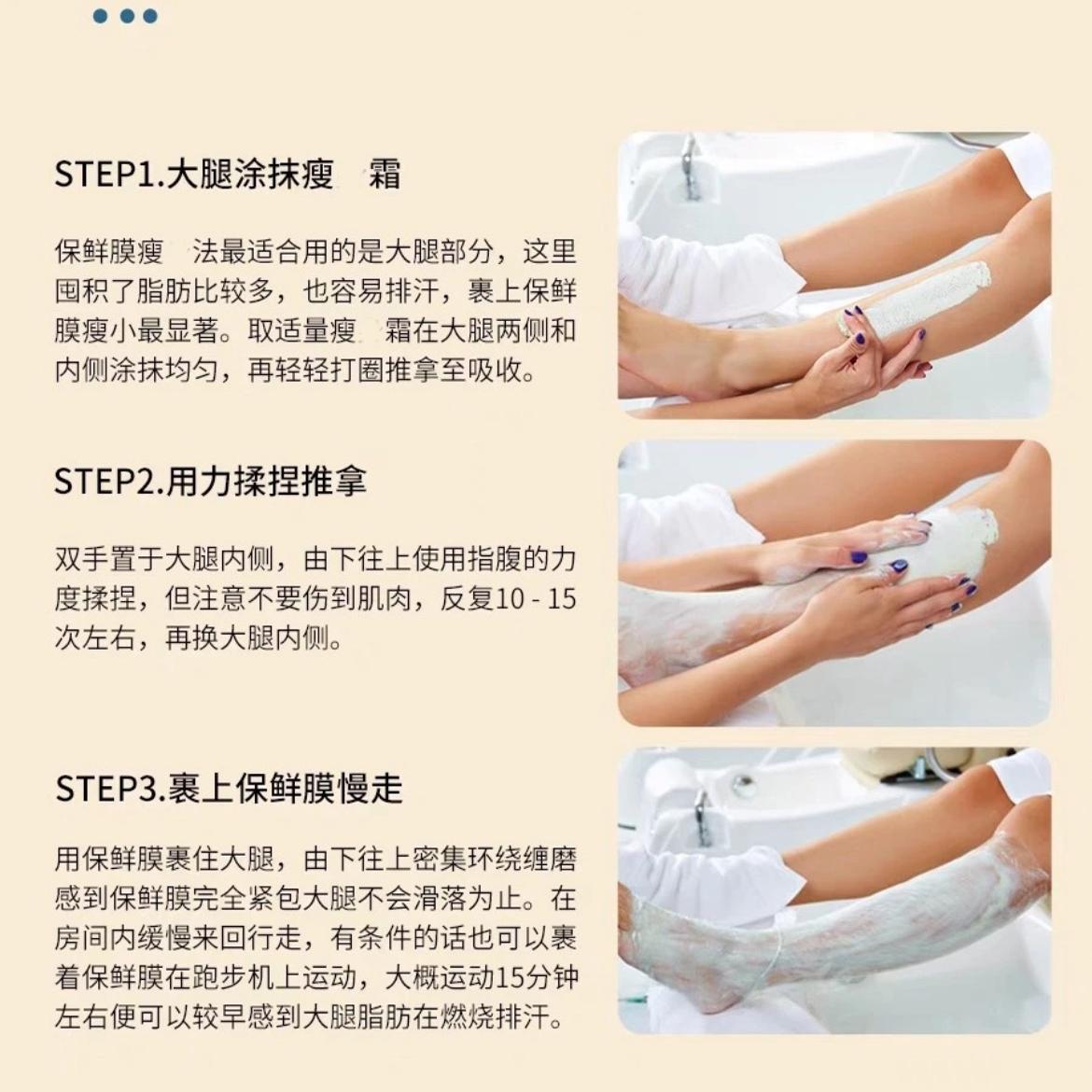 STEP1.大腿涂抹瘦 霜

保鲜膜瘦 法最适合用的是大腿部分，这里囤积了脂肪比较多，也容易排汗，裹上保鲜膜瘦小最显著。取适量瘦 霜在大腿两侧和内侧涂抹均匀，再轻轻打圈推拿至吸收。

STEP2.用力揉捏推拿

双手置于大腿内侧，由下往上使用指腹的力度揉捏，但注意不要伤到肌肉，反复10 - 15次左右，再换大腿内侧。

STEP3.裹上保鲜膜慢走

用保鲜膜裹住大腿，由下往上密集环绕缠磨感到保鲜膜完全紧包大腿不会滑落为止。在房间内缓慢来回行走，有条件的话也可以裹着保鲜膜在跑步机上运动，大概运动15分钟左右便可以较早感到大腿脂肪在燃烧排汗。