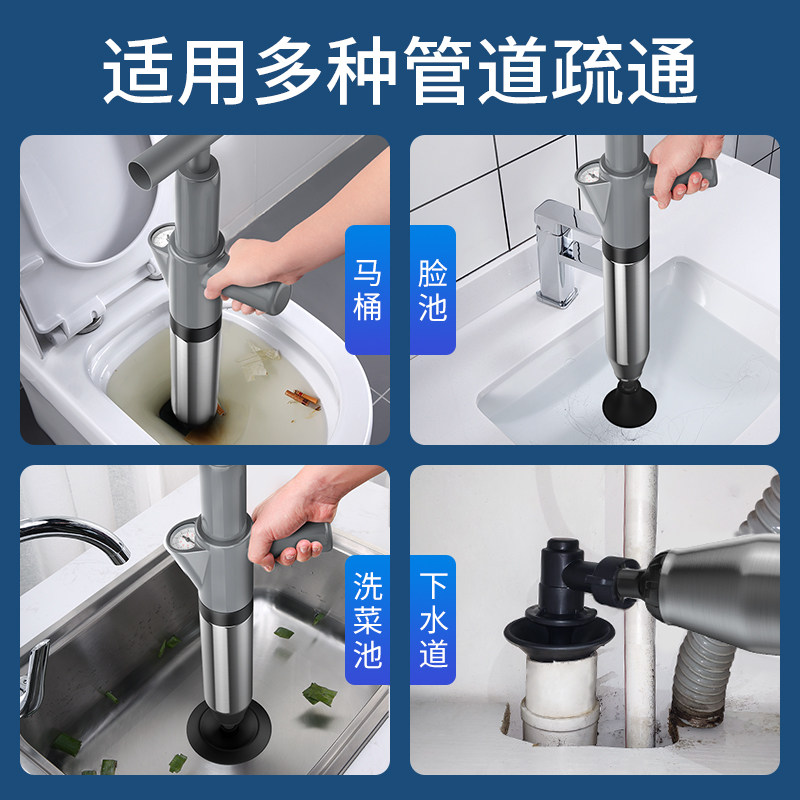 适用多种管道疏通

马桶

脸池

洗菜池

下水道