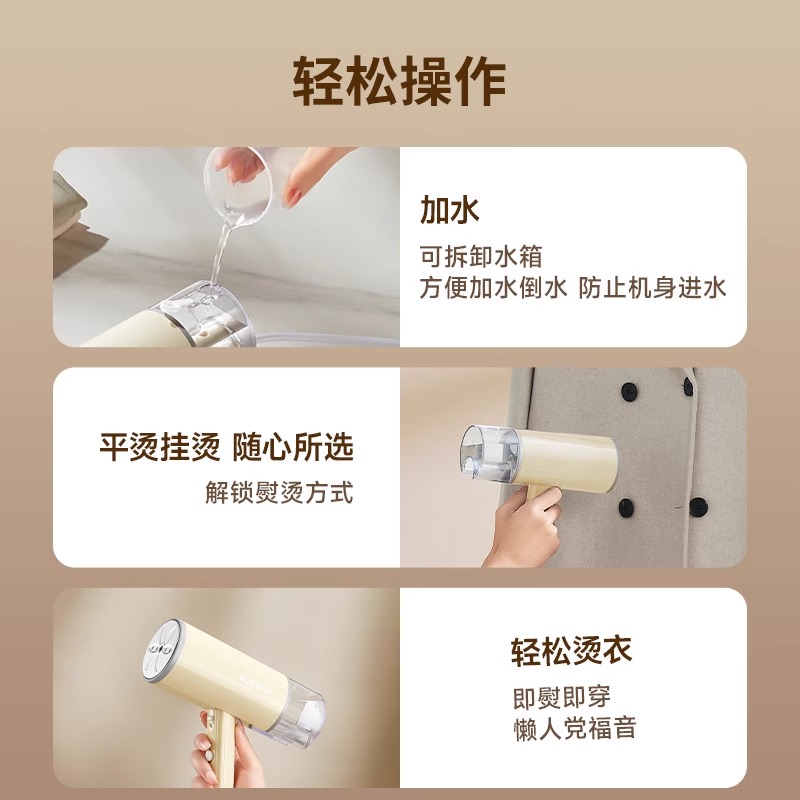 轻松操作

加水

可拆卸水箱
方便加水倒水 防止机身进水

平烫挂烫 随心所选

解锁熨烫方式

轻松烫衣

即熨即穿
懒人党福音