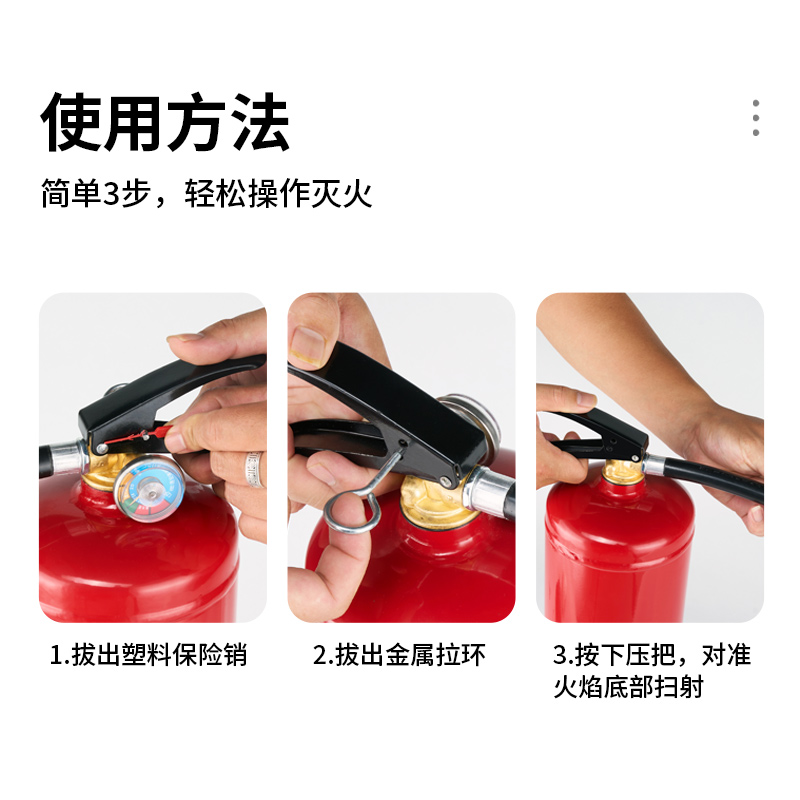 使用方法

简单3步，轻松操作灭火

1.拔出塑料保险销

2.拔出金属拉环

3.按下压把，对准火焰底部扫射