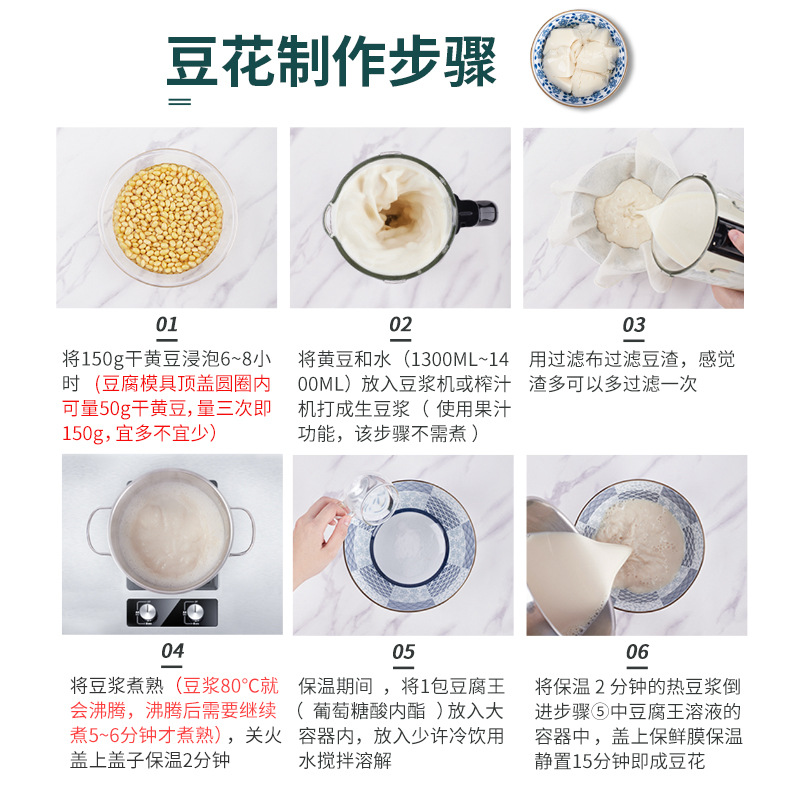 豆花制作步骤

01
将150g干黄豆浸泡6~8小时（豆腐模具顶盖圆圈内可量50g干黄豆，量三次即150g，宜多不宜少）

02
将黄豆和水（1300ML~1400ML）放入豆浆机或榨汁机打成生豆浆（ 使用果汁功能，该步骤不需煮 ）

03
用过滤布过滤豆渣，感觉渣多可以多过滤一次

04
将豆浆煮熟（豆浆80°C就会沸腾，沸腾后需要继续煮5~6分钟才煮熟），关火盖上盖子保温2分钟

05
保温期间 ，将1包豆腐王（ 葡萄糖酸内酯 ）放入大容器内，放入少许冷饮用水搅拌溶解

06
将保温 2 分钟的热豆浆倒进步骤⑤中豆腐王溶液的容器中，盖上保鲜膜保温静置15分钟即成豆花