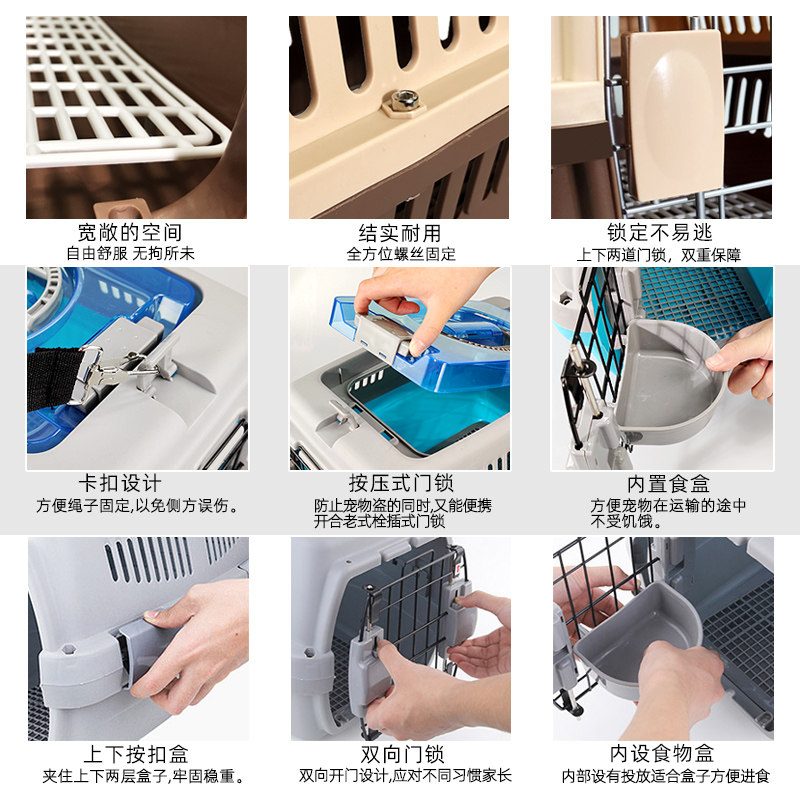 宽敞的空间
自由舒服 无拘所未

结实耐用
全方位螺丝固定

锁定不易逃
上下两道门锁，双重保障

卡扣设计
方便绳子固定,以免侧方误伤。

按压式门锁
防止宠物盗的同时,又能便携开合老式栓插式门锁

内置食盒
方便宠物在运输的途中不受饥饿。

上下按扣盒
夹住上下两层盒子,牢固稳重。

双向门锁
双向开门设计,应对不同习惯家长

内设食物盒
内部设有投放适合盒子方便进食