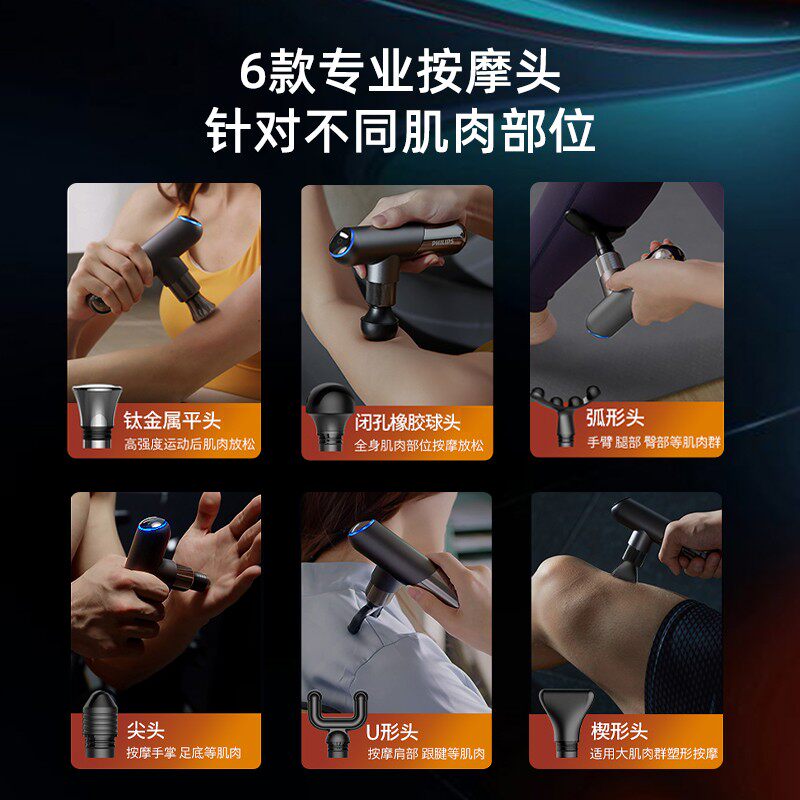 6款专业按摩头
针对不同肌肉部位

PHILIPS

钛金属平头
高强度运动后肌肉放松

闭孔橡胶球头
全身肌肉部位按摩放松

弧形头
手臂 腿部 臀部等肌肉群

尖头
按摩手掌 足底等肌肉

U形头
按摩肩部 跟腱等肌肉

楔形头
适用大肌肉群塑形按摩