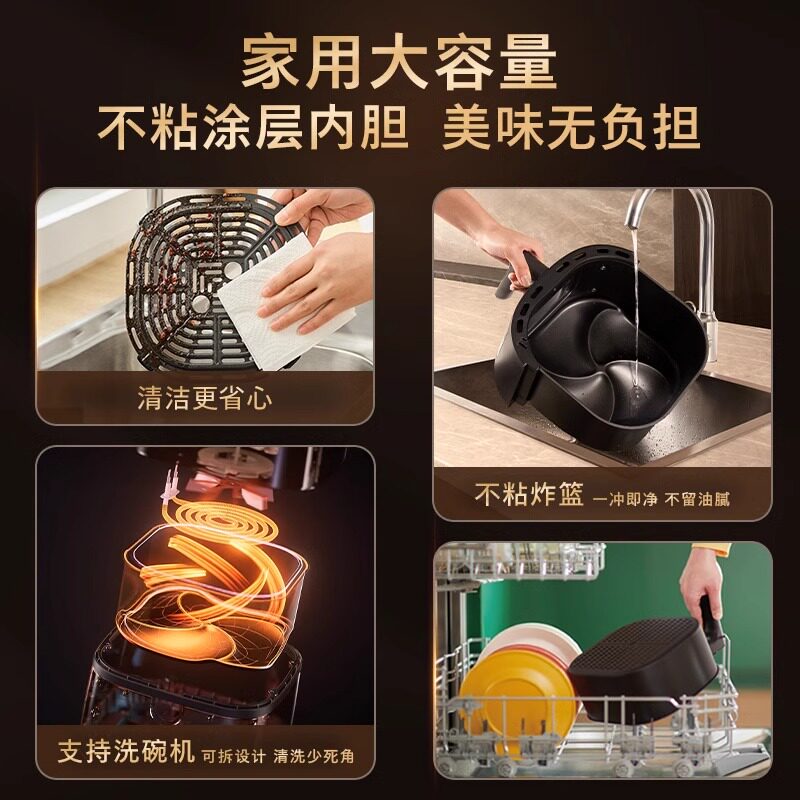 家用大容量
不粘涂层内胆 美味无负担

清洁更省心

不粘炸篮 一冲即净 不留油腻

支持洗碗机 可拆设计 清洗少死角