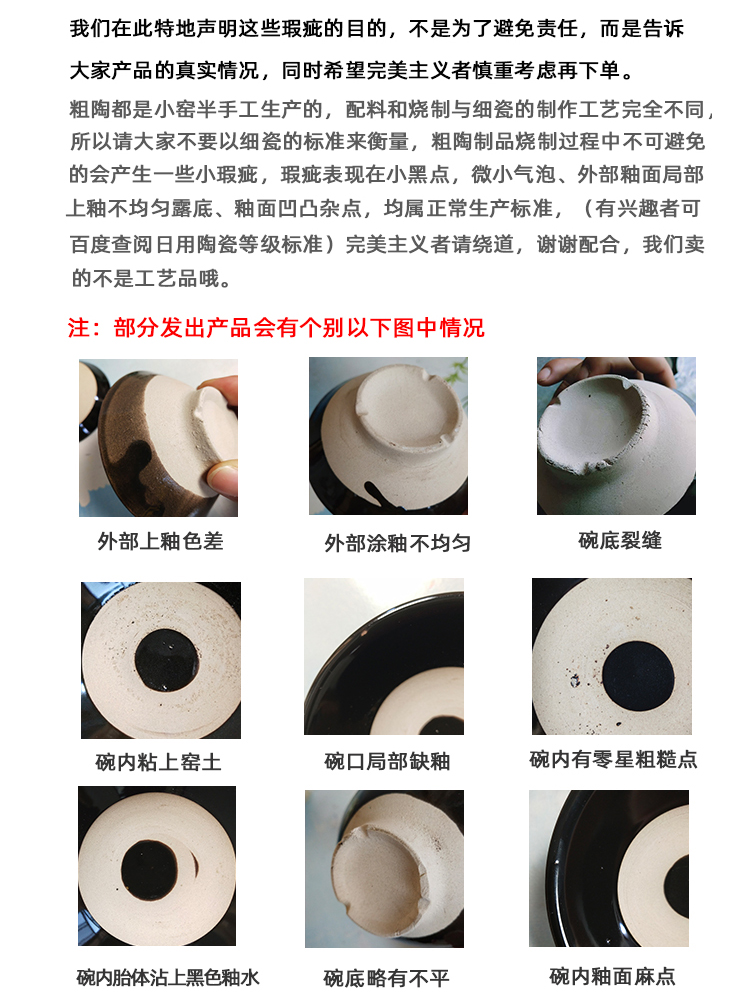 我们在此特地声明这些瑕疵的目的，不是为了避免责任，而是告诉大家产品的真实情况，同时希望完美主义者慎重考虑再下单。

粗陶都是小窑半手工生产的，配料和烧制与细瓷的制作工艺完全不同，所以请大家不要以细瓷的标准来衡量，粗陶制品烧制过程中不可避免的会产生一些小瑕疵，瑕疵表现在小黑点，微小气泡、外部釉面局部上釉不均匀露底、釉面凹凸杂点，均属正常生产标准，（有兴趣者可百度查阅日用陶瓷等级标准）完美主义者请绕道，谢谢配合，我们卖的不是工艺品哦。

注：部分发出产品会有个别以下图中情况

外部上釉色差

外部涂釉不均匀

碗底裂缝

碗内粘上窑土

碗口局部缺釉

碗内有零星粗糙点

碗内胎体沾上黑色釉水

碗底略有不平

碗内釉面麻点