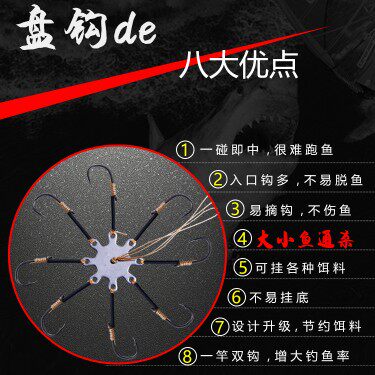 盘钩de

八大优点

① 一碰即中，很难跑鱼

② 入口钩多，不易脱鱼

③ 易摘钩，不伤鱼

④ 大小鱼通杀

⑤ 可挂各种饵料

⑥ 不易挂底

⑦ 设计升级，节约饵料

⑧ 一竿双钩，增大钓鱼率