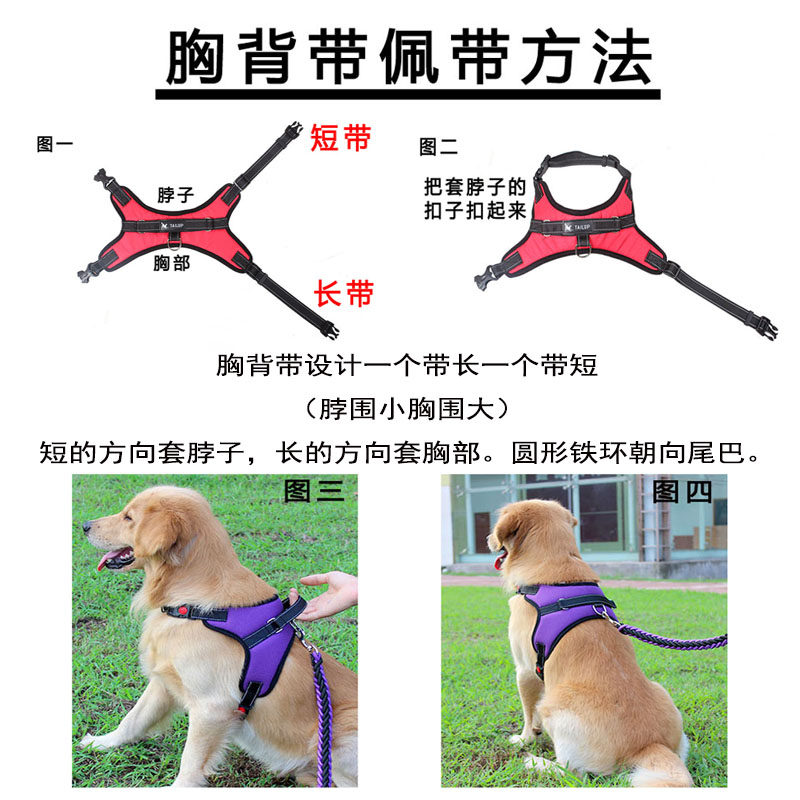 胸背带佩带方法

图一

短带

脖子

TAILUP

胸部

长带

图二

把套脖子的扣子扣起来

TAILUP

胸背带设计一个带长一个带短

（脖围小胸围大）

短的方向套脖子，长的方向套胸部。圆形铁环朝向尾巴。

图三

图四