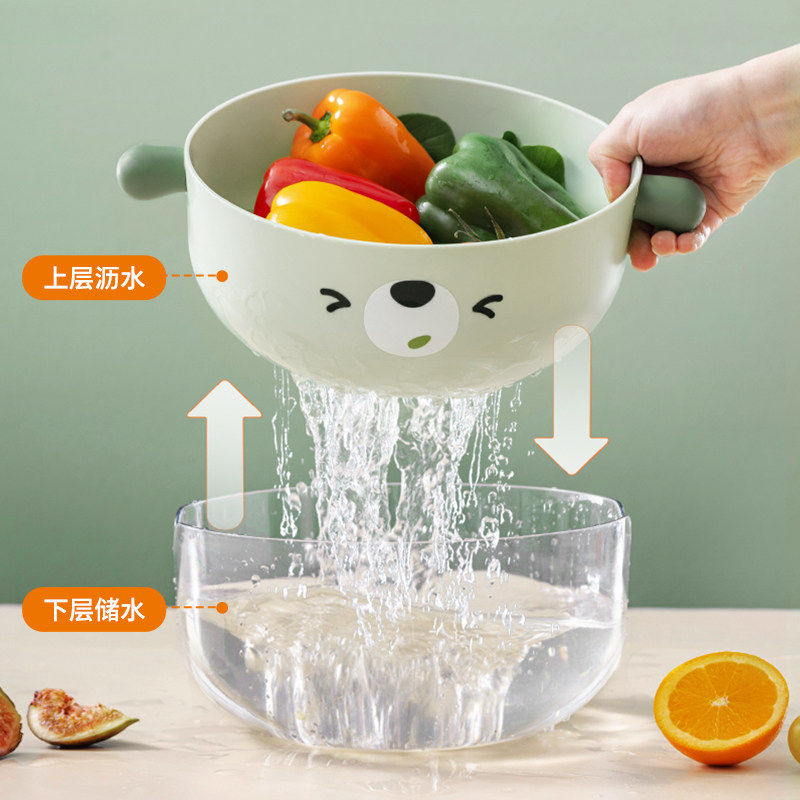 上层沥水

下层储水