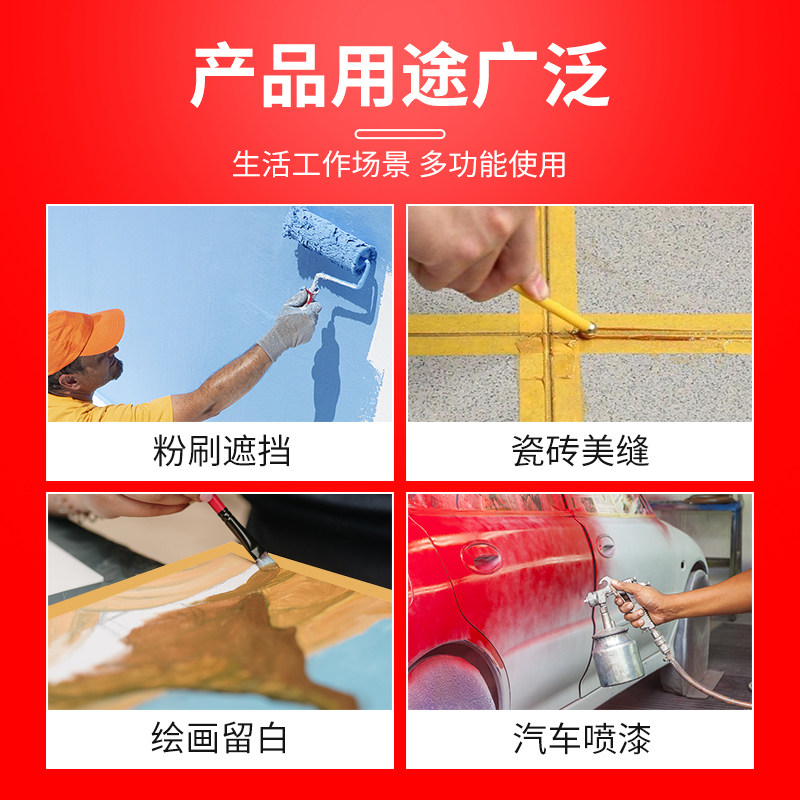 产品用途广泛

生活工作场景 多功能使用

粉刷遮挡

瓷砖美缝

绘画留白

汽车喷漆