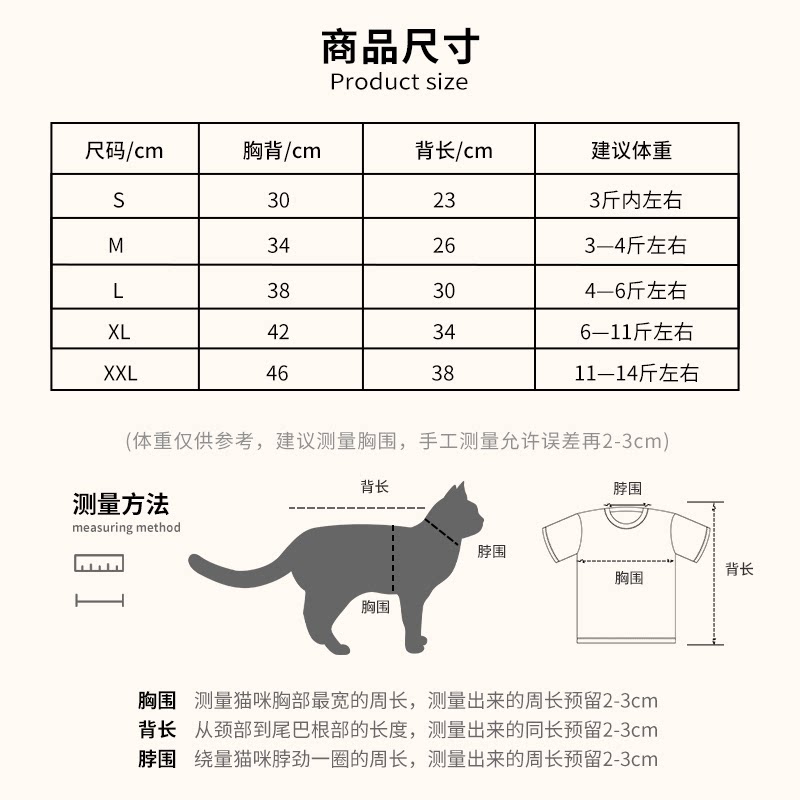 商品尺寸
Product size

| 尺码/cm | 胸背/cm | 背长/cm | 建议体重 |
|---|---|---|---|
| S | 30 | 23 | 3斤内左右 |
| M | 34 | 26 | 3—4斤左右 |
| L | 38 | 30 | 4—6斤左右 |
| XL | 42 | 34 | 6—11斤左右 |
| XXL | 46 | 38 | 11—14斤左右 |

(体重仅供参考，建议测量胸围，手工测量允许误差再2-3cm)

测量方法
measuring method

背长
脖围
胸围

脖围
胸围
背长

胸围 测量猫咪胸部最宽的周长，测量出来的周长预留2-3cm
背长 从颈部到尾巴根部的长度，测量出来的同长预留2-3cm
脖围 绕量猫咪脖劲一圈的周长，测量出来的周长预留2-3cm