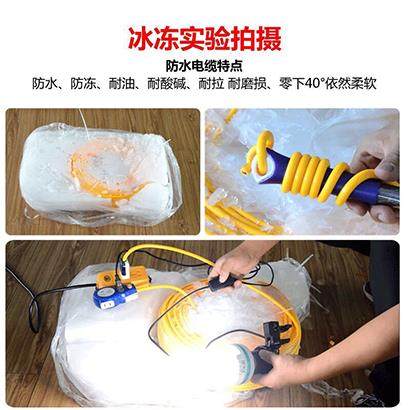 冰冻实验拍摄

防水电缆特点

防水、防冻、耐油、耐酸碱、耐拉 耐磨损、零下40°依然柔软