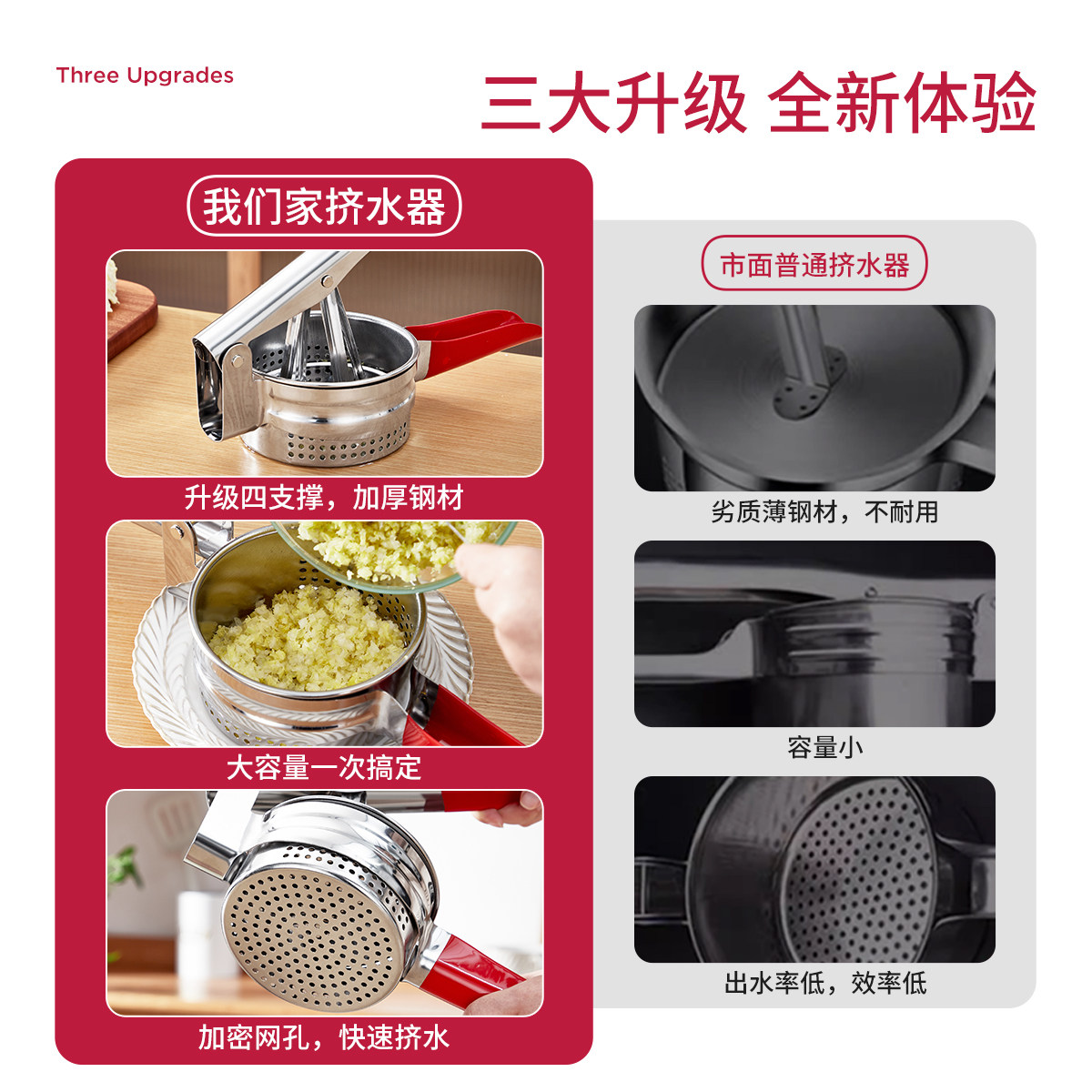 Three Upgrades

三大升级 全新体验

我们家挤水器

升级四支撑，加厚钢材

大容量一次搞定

加密网孔，快速挤水

市面普通挤水器

劣质薄钢材，不耐用

容量小

出水率低，效率低