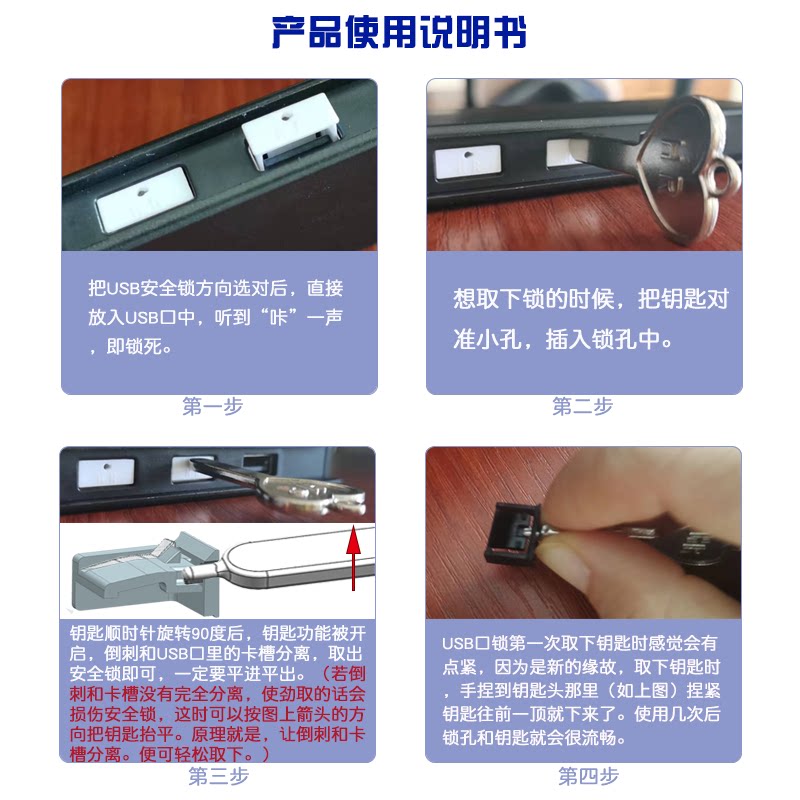 产品使用说明书

把USB安全锁方向选对后，直接放入USB口中，听到“咔”一声，即锁死。

第一步

想取下锁的时候，把钥匙对准小孔，插入锁孔中。

第二步

钥匙顺时针旋转90度后，钥匙功能被开启，倒刺和USB口里的卡槽分离，取出安全锁即可，一定要平进平出。（若倒刺和卡槽没有完全分离，使劲取的话会损伤安全锁，这时可以按图上箭头的方向把钥匙抬平。原理就是，让倒刺和卡槽分离。便可轻松取下。）

第三步

USB口锁第一次取下钥匙时感觉会有点紧，因为是新的缘故，取下钥匙时，手捏到钥匙头那里（如上图）捏紧钥匙往前一顶就下来了。使用几次后锁孔和钥匙就会很流畅。

第四步