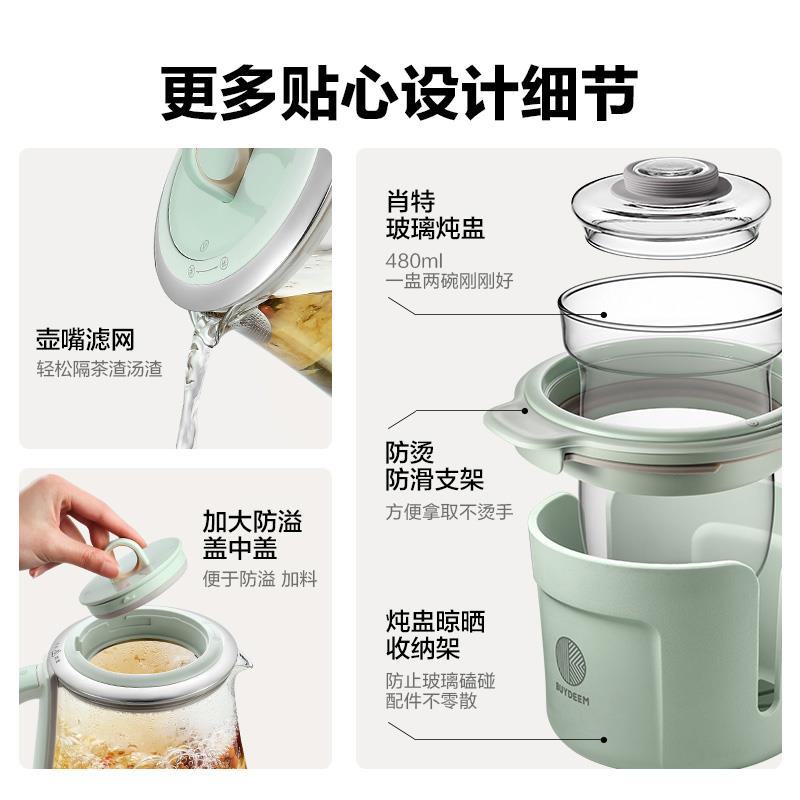 更多贴心设计细节

壶嘴滤网
轻松隔茶渣汤渣

加大防溢
盖中盖
便于防溢 加料

肖特
玻璃炖盅
480ml
一盅两碗刚刚好

防烫
防滑支架
方便拿取不烫手

炖盅晾晒
收纳架
防止玻璃磕碰
配件不零散

BUYDEEM