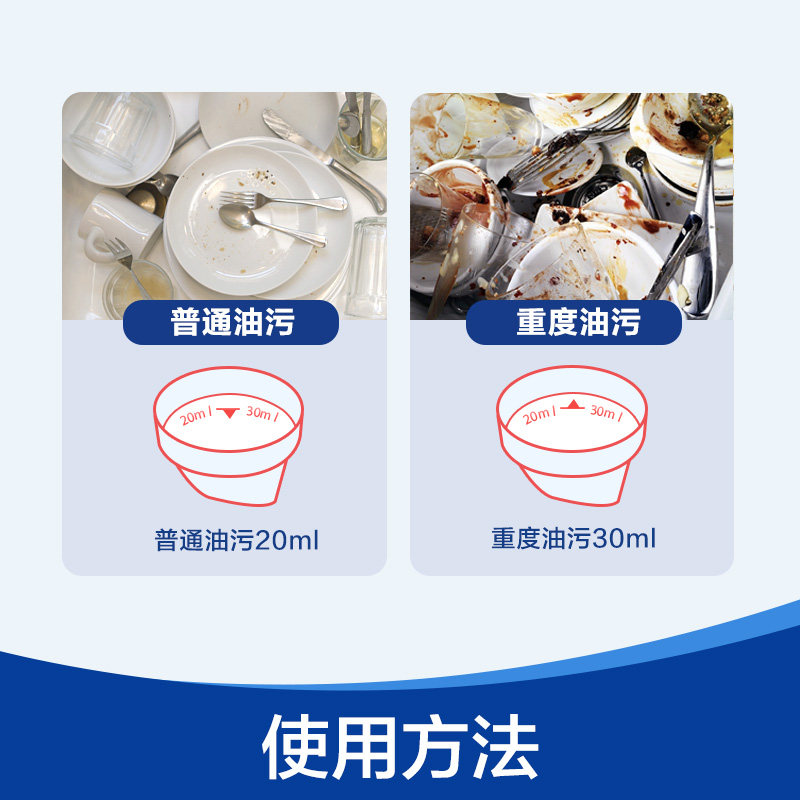 普通油污

20ml 30ml

普通油污20ml

重度油污

20ml 30ml

重度油污30ml

使用方法