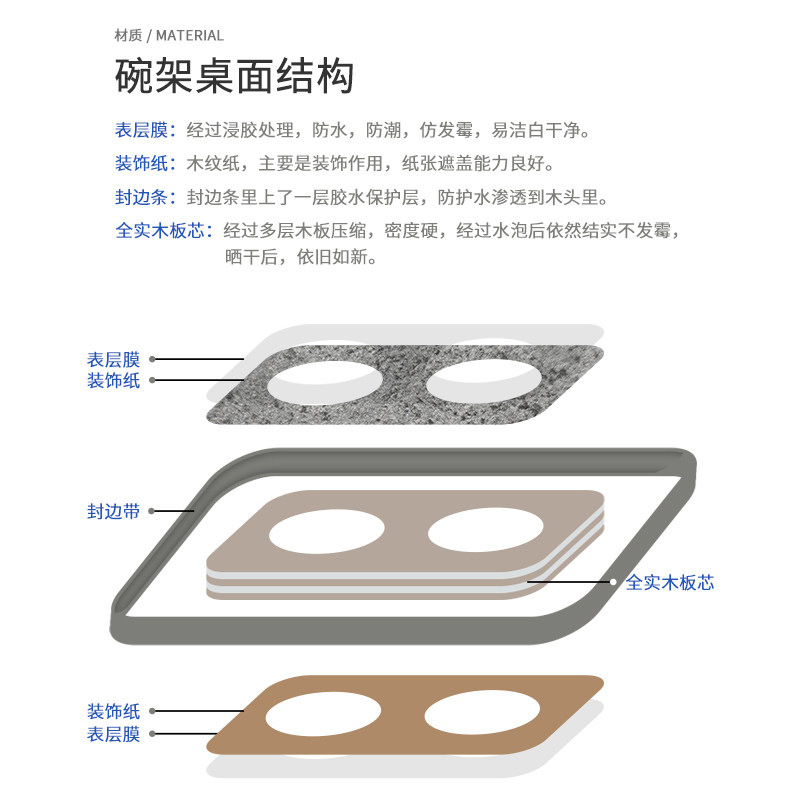 材质 / MATERIAL

碗架桌面结构

表层膜：经过浸胶处理，防水，防潮，仿发霉，易洁白干净。

装饰纸：木纹纸，主要是装饰作用，纸张遮盖能力良好。

封边条：封边条里上了一层胶水保护层，防护水渗透到木头里。

全实木板芯：经过多层木板压缩，密度硬，经过水泡后依然结实不发霉，晒干后，依旧如新。

表层膜
装饰纸

封边带

全实木板芯

装饰纸
表层膜