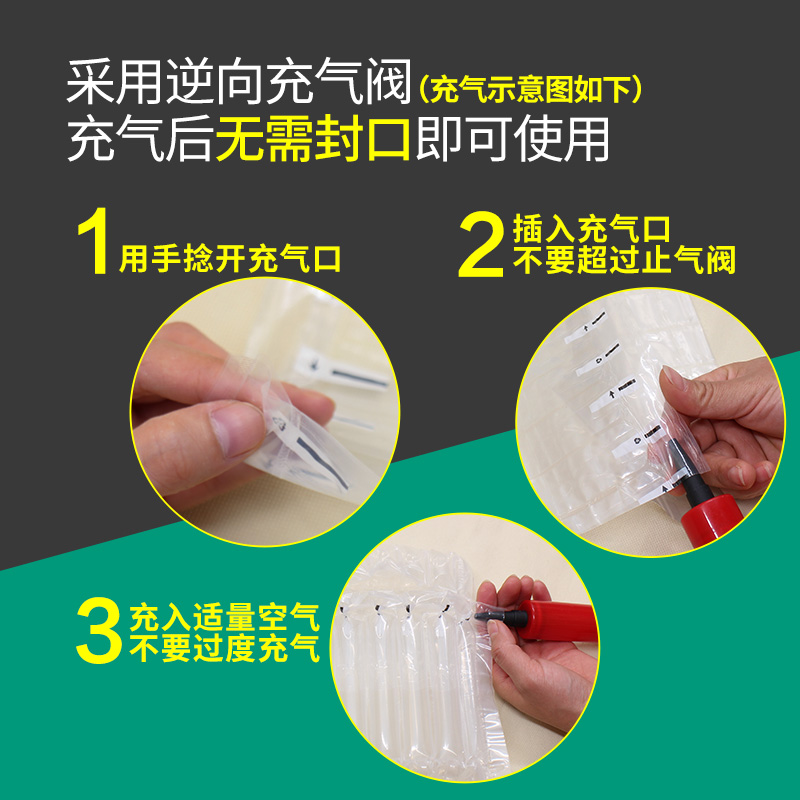 采用逆向充气阀（充气示意图如下）
充气后无需封口即可使用

1 用手捻开充气口

2 插入充气口
不要超过止气阀

3 充入适量空气
不要过度充气