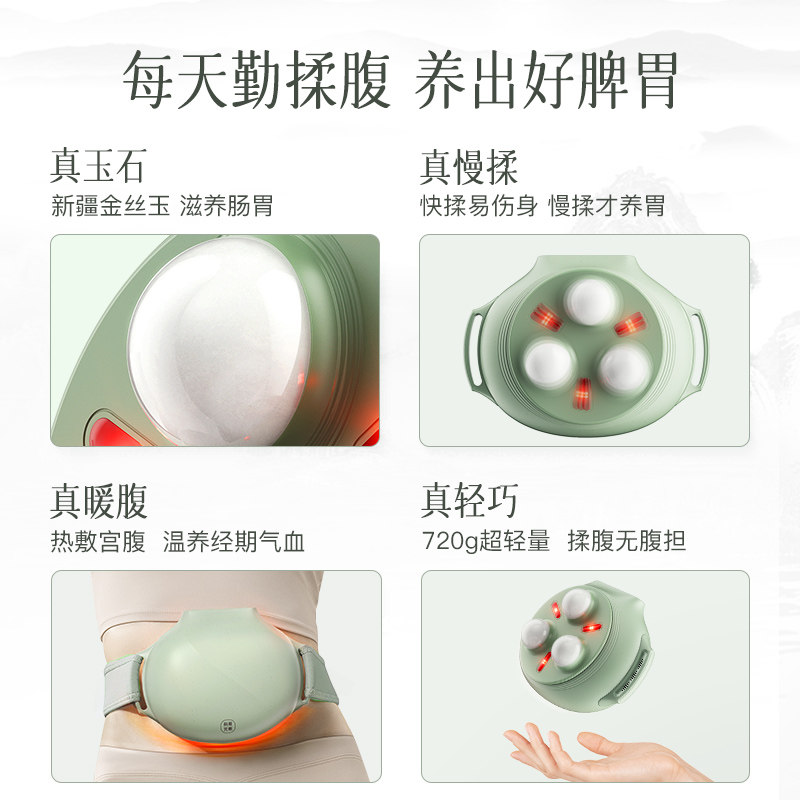 每天勤揉腹 养出好脾胃

真玉石
新疆金丝玉 滋养肠胃

真慢揉
快揉易伤身 慢揉才养胃

真暖腹
热敷宫腹 温养经期气血

真轻巧
720g超轻量 揉腹无腹担