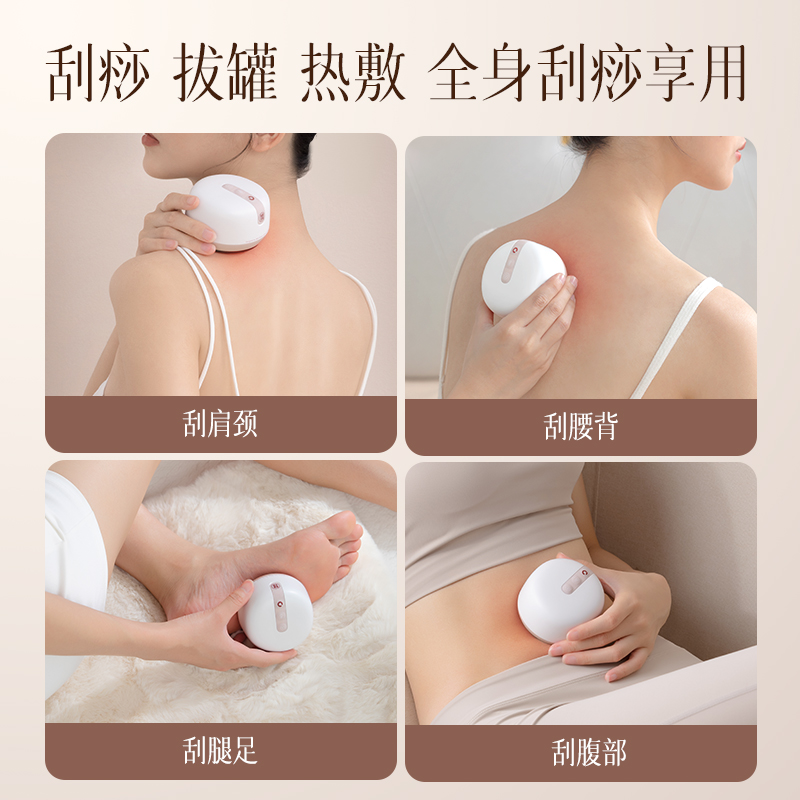 刮痧 拔罐 热敷 全身刮痧享用

刮肩颈

刮腰背

刮腿足

刮腹部