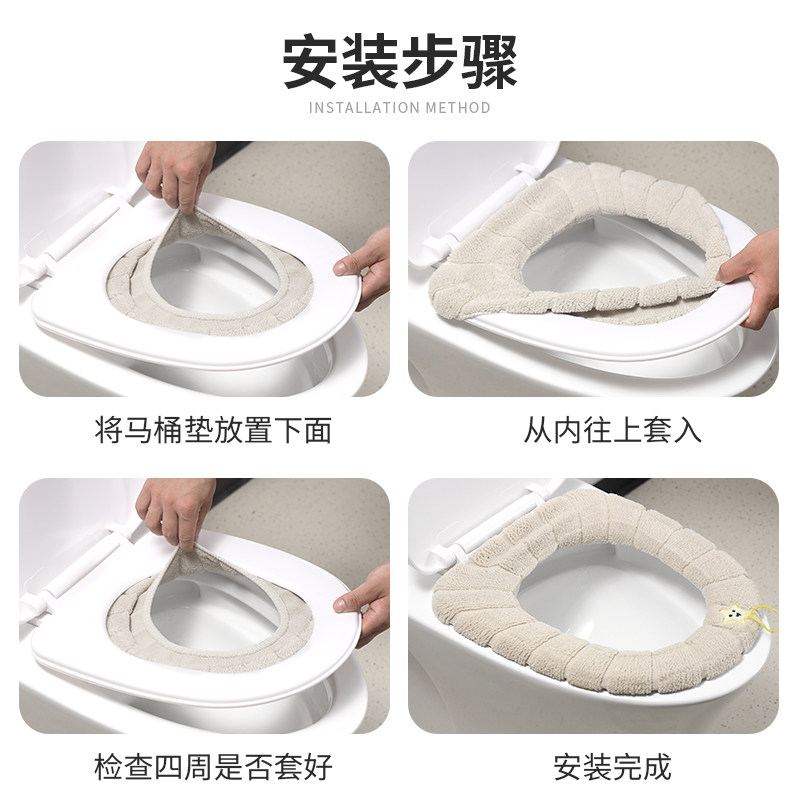 安装步骤
INSTALLATION METHOD

将马桶垫放置下面

从内往上套入

检查四周是否套好

安装完成