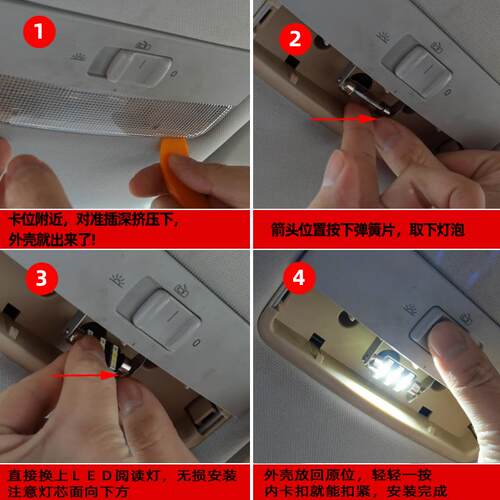 1

卡位附近，对准插深挤压下，
外壳就出来了!

2

箭头位置按下弹簧片，取下灯泡

3

直接换上ＬＥＤ阅读灯，无损安装
注意灯芯面向下方

4

外壳放回原位，轻轻一按
内卡扣就能扣紧，安装完成