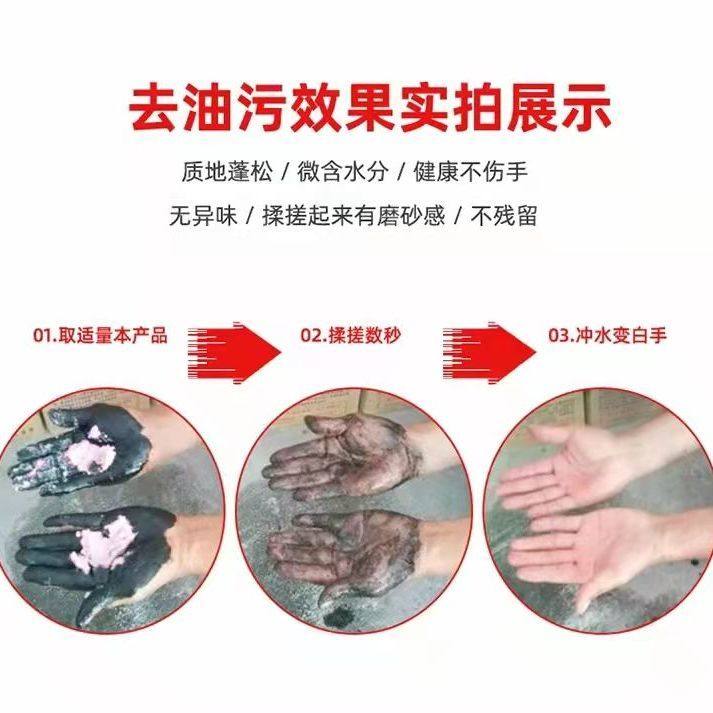 去油污效果实拍展示

质地蓬松 / 微含水分 / 健康不伤手

无异味 / 揉搓起来有磨砂感 / 不残留

01.取适量本产品

02.揉搓数秒

03.冲水变白手