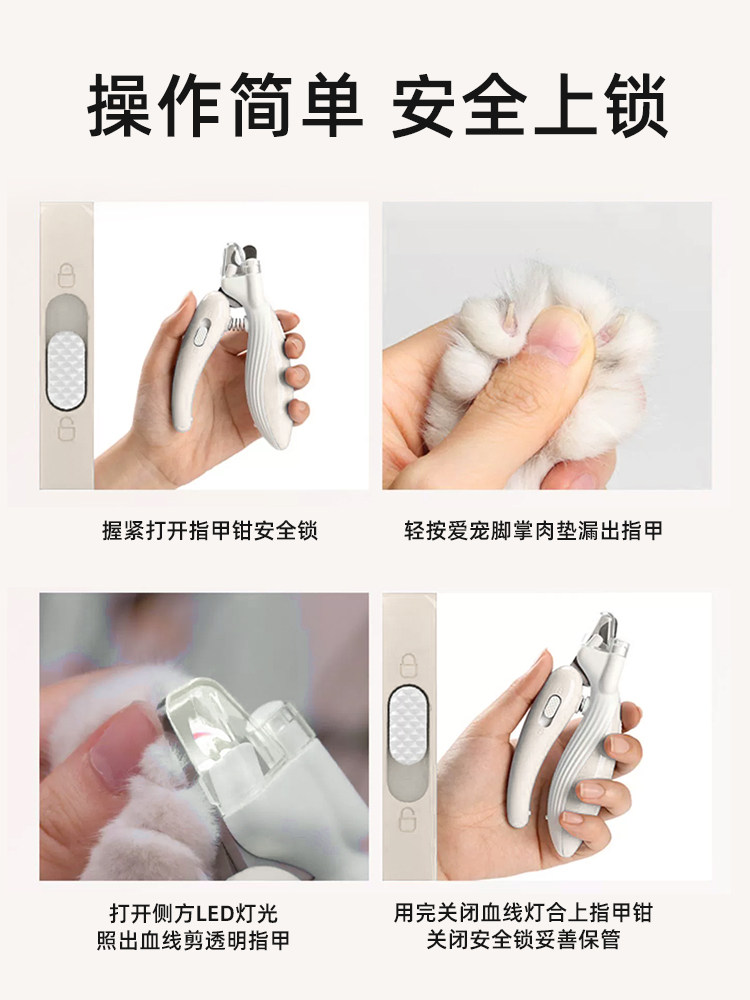 操作简单 安全上锁

握紧打开指甲钳安全锁

轻按爱宠脚掌肉垫漏出指甲

打开侧方LED灯光
照出血线剪透明指甲

用完关闭血线灯合上指甲钳
关闭安全锁妥善保管