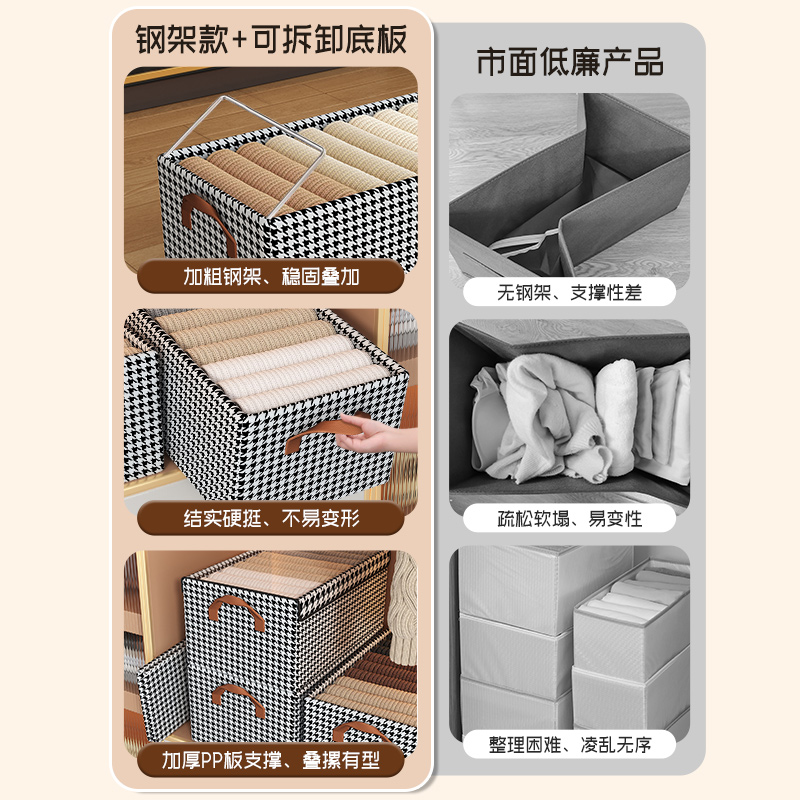 钢架款+可拆卸底板

加粗钢架、稳固叠加

结实硬挺、不易变形

加厚PP板支撑、叠摞有型

市面低廉产品

无钢架、支撑性差

疏松软塌、易变性

整理困难、凌乱无序