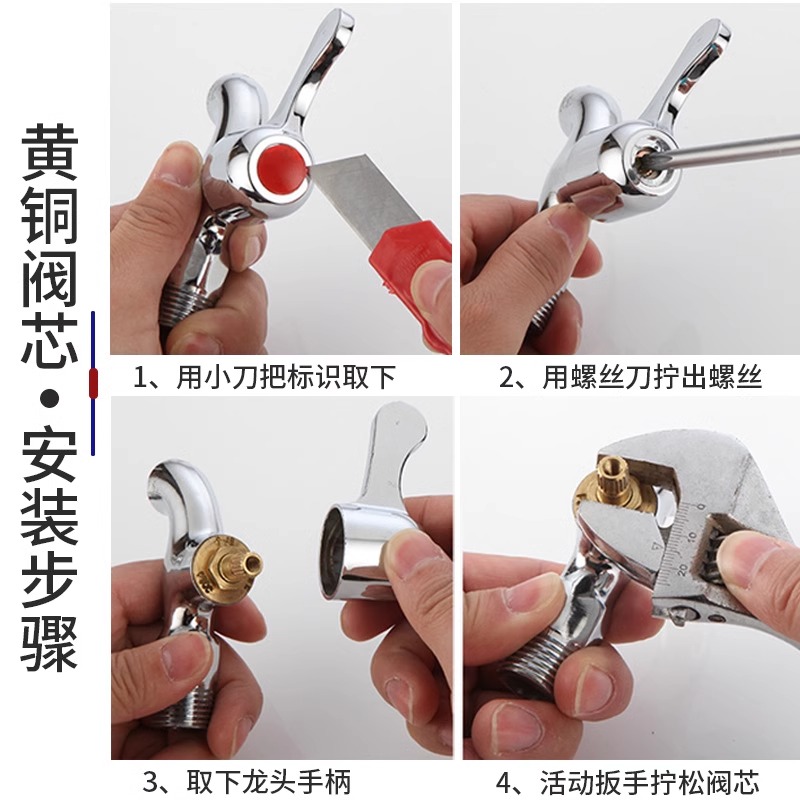 黄铜阀芯·安装步骤

1、用小刀把标识取下

2、用螺丝刀拧出螺丝

3、取下龙头手柄

4、活动扳手拧松阀芯

0
10
20