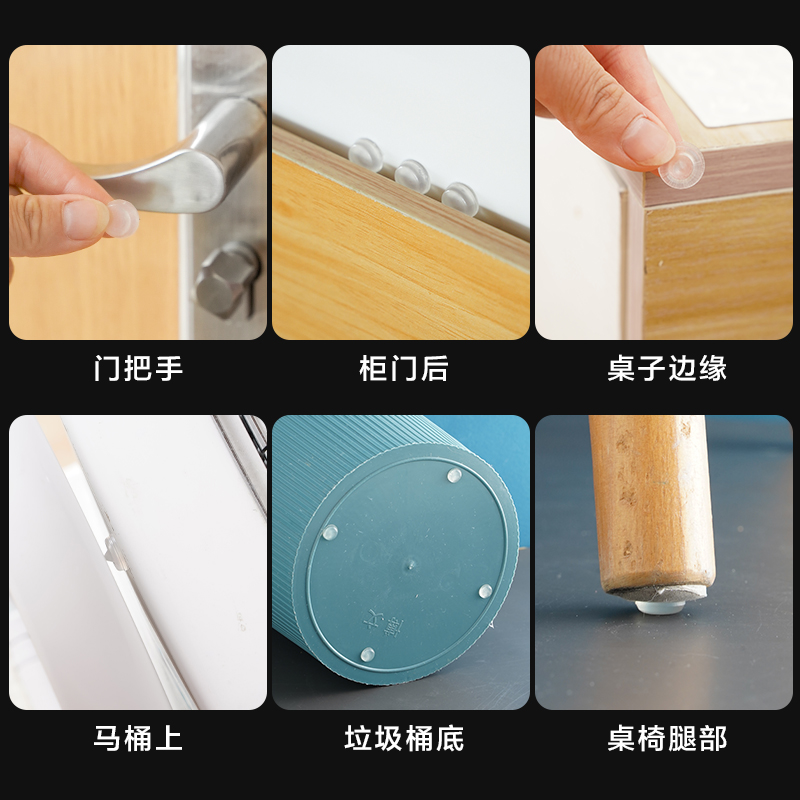 门把手

柜门后

桌子边缘

马桶上

垃圾桶底

桌椅腿部