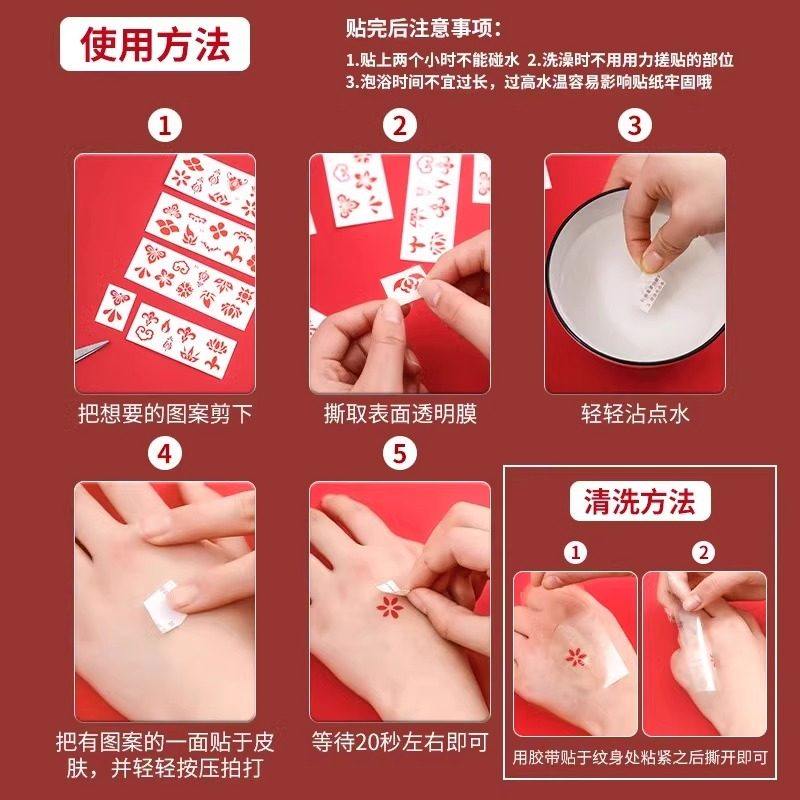 使用方法

贴完后注意事项:
1.贴上两个小时不能碰水 2.洗澡时不用用力搓贴的部位
3.泡浴时间不宜过长，过高水温容易影响贴纸牢固哦

1
把想要的图案剪下

2
撕取表面透明膜

3
轻轻沾点水

4
把有图案的一面贴于皮肤，并轻轻按压拍打

5
等待20秒左右即可

清洗方法
1
2
用胶带贴于纹身处粘紧之后撕开即可