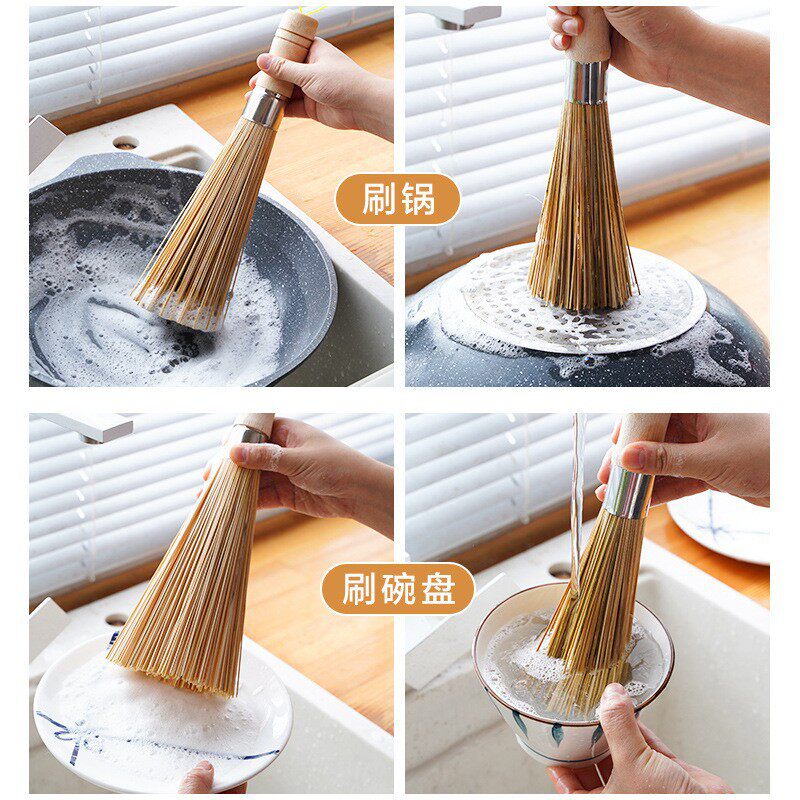 刷锅

刷碗盘