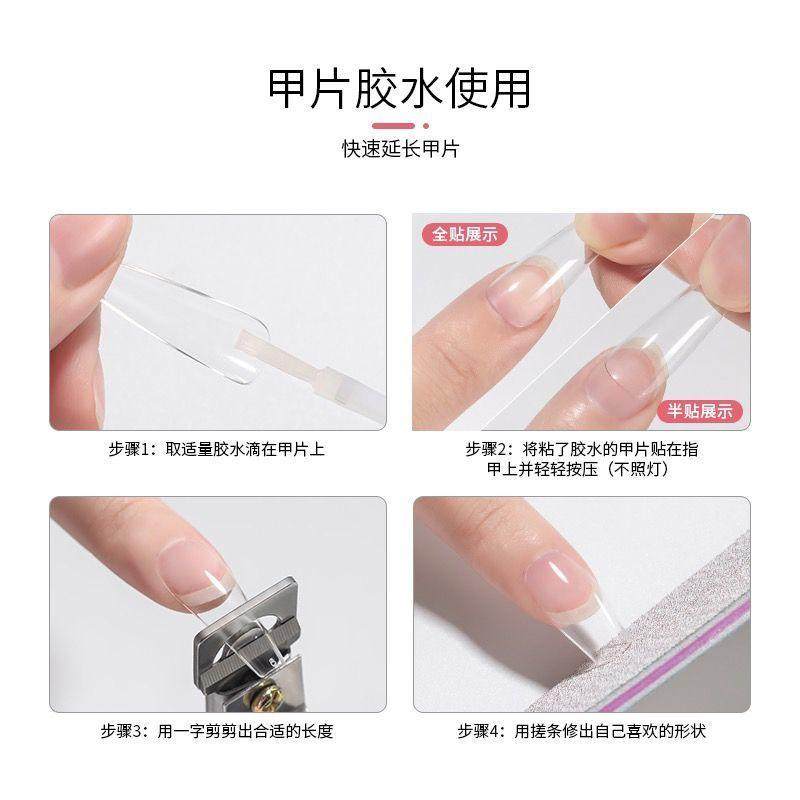 甲片胶水使用

快速延长甲片

步骤1：取适量胶水滴在甲片上

全贴展示

半贴展示

步骤2：将粘了胶水的甲片贴在指甲上并轻轻按压（不照灯）

步骤3：用一字剪剪出合适的长度

步骤4：用搓条修出自己喜欢的形状