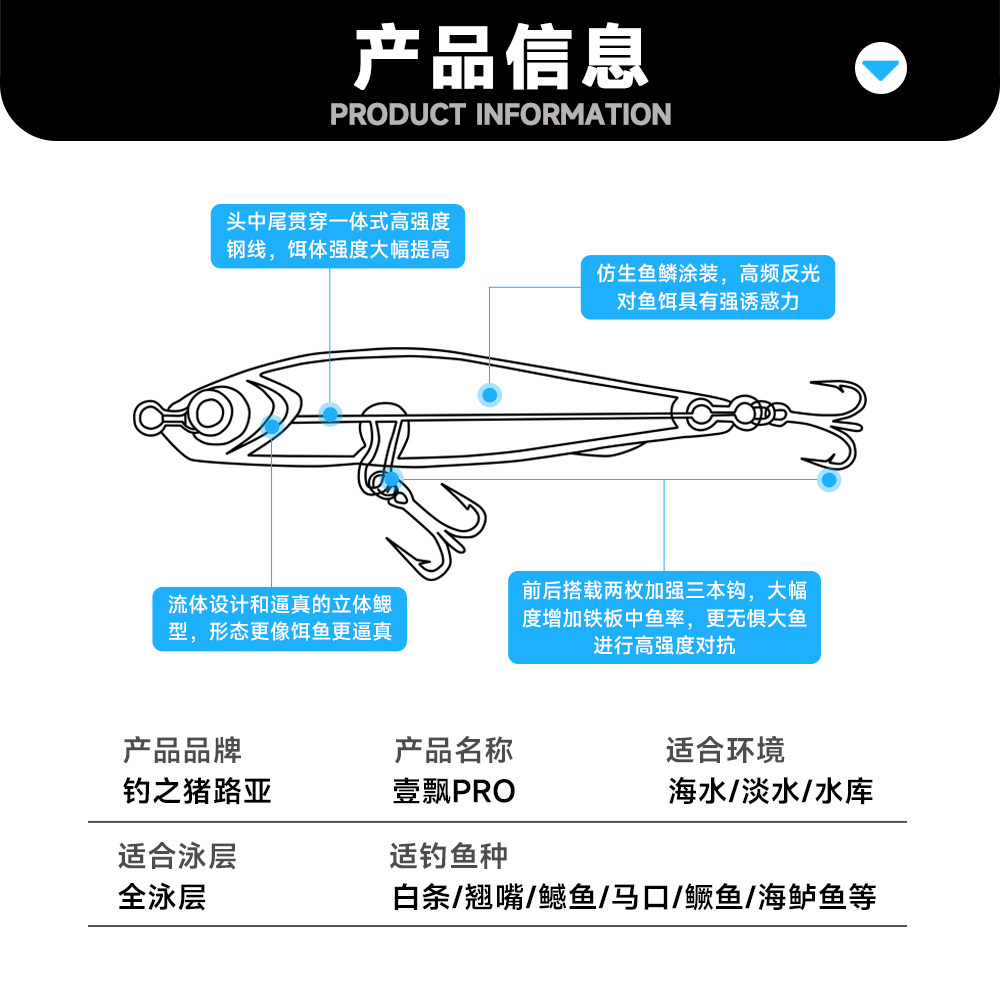 产品信息
PRODUCT INFORMATION

头中尾贯穿一体式高强度钢线，饵体强度大幅提高

仿生鱼鳞涂装，高频反光对鱼饵具有强诱惑力

流体设计和逼真的立体鳃型，形态更像饵鱼更逼真

前后搭载两枚加强三本钩，大幅度增加铁板中鱼率，更无惧大鱼进行高强度对抗

产品品牌
钓之猪路亚

产品名称
壹飘PRO

适合环境
海水/淡水/水库

适合泳层
全泳层

适钓鱼种
白条/翘嘴/鳡鱼/马口/鳜鱼/海鲈鱼等