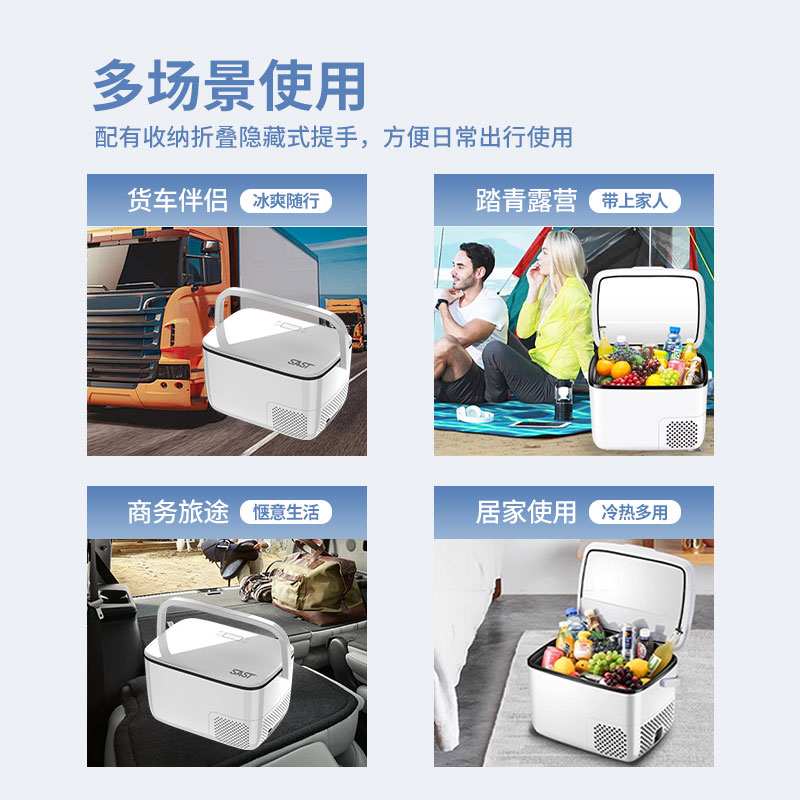 多场景使用

配有收纳折叠隐藏式提手，方便日常出行使用

货车伴侣 冰爽随行

SAST

踏青露营 带上家人

商务旅途 惬意生活

SAST

居家使用 冷热多用