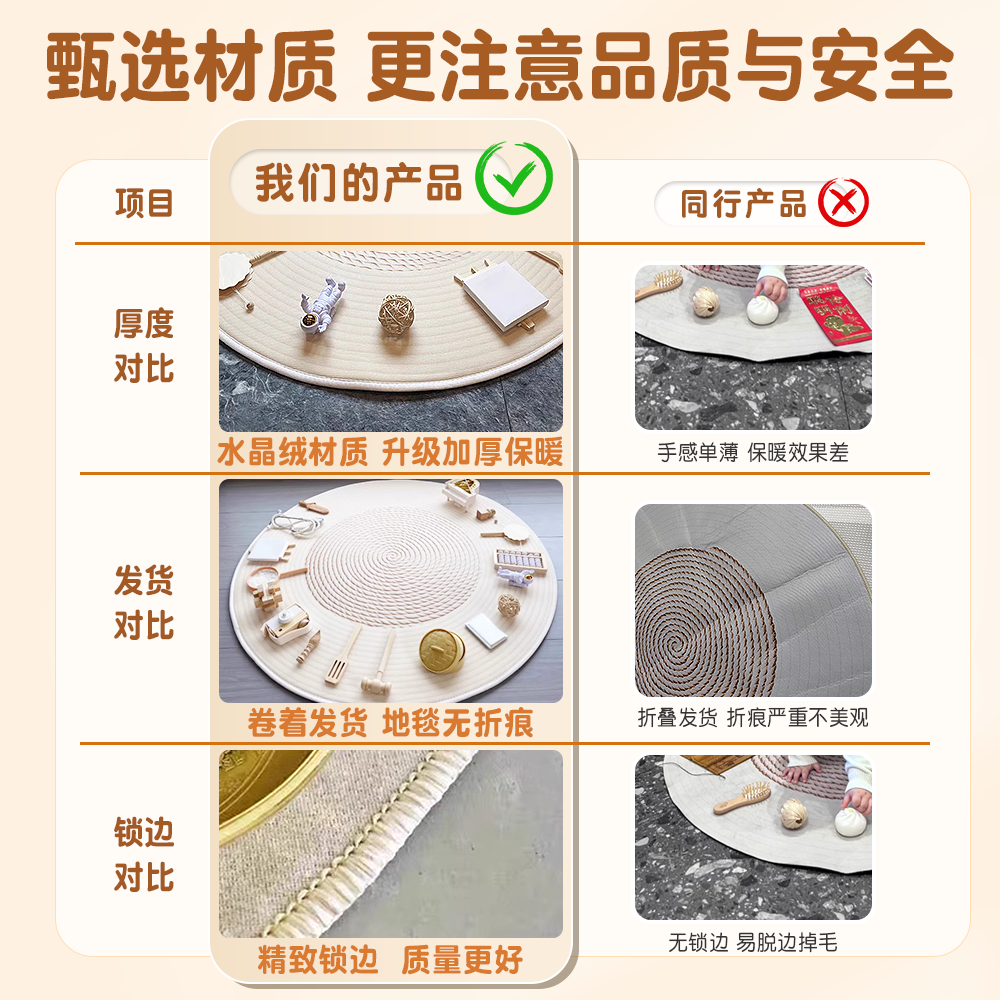 甄选材质 更注意品质与安全

| 项目 | 我们的产品 | 同行产品 |
|---|---|---|
| 厚度对比 | 水晶绒材质 升级加厚保暖 | 手感单薄 保暖效果差 |
| 发货对比 | 卷着发货 地毯无折痕 | 折叠发货 折痕严重不美观 |
| 锁边对比 | 精致锁边 质量更好 | 无锁边 易脱边掉毛 |