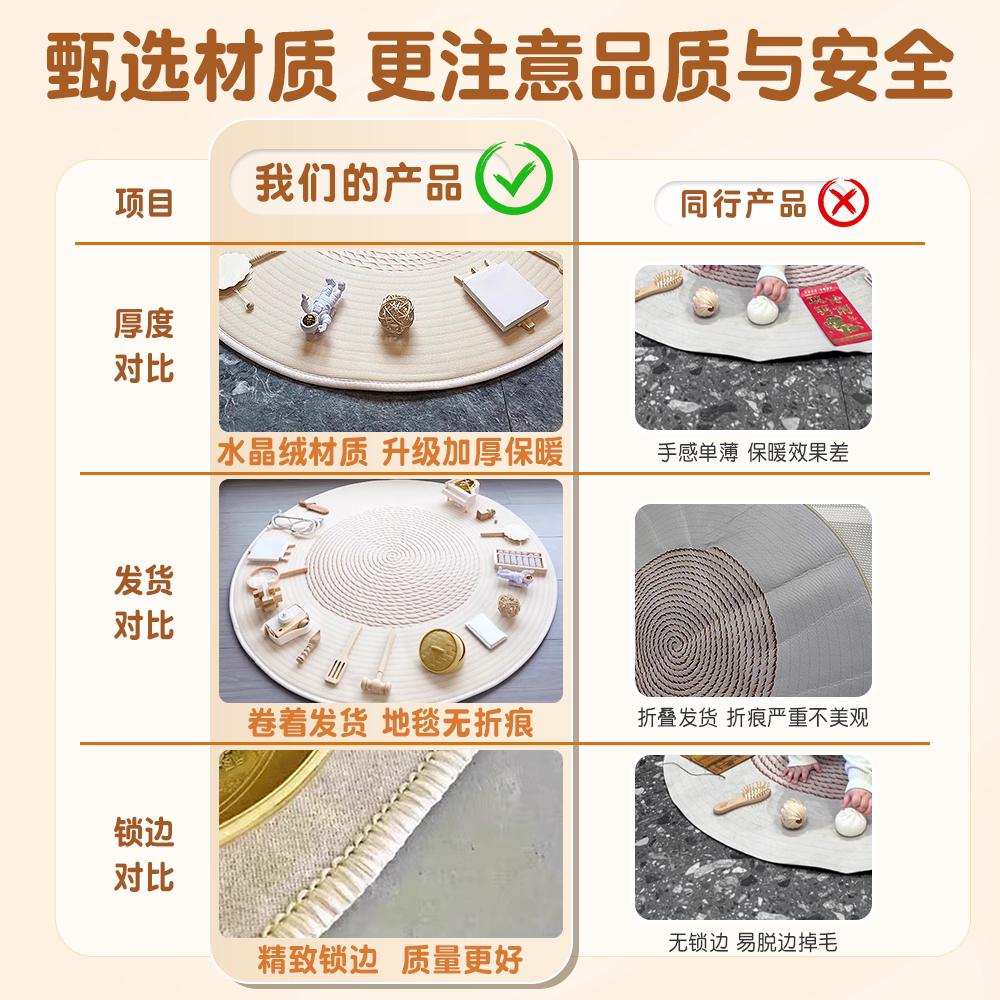 甄选材质 更注意品质与安全

| 项目 | 我们的产品 | 同行产品 |
|---|---|---|
| 厚度对比 | 水晶绒材质 升级加厚保暖 | 手感单薄 保暖效果差 |
| 发货对比 | 卷着发货 地毯无折痕 | 折叠发货 折痕严重不美观 |
| 锁边对比 | 精致锁边 质量更好 | 无锁边 易脱边掉毛 |