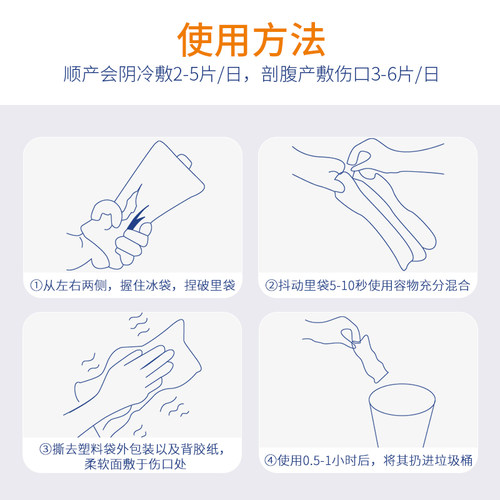 使用方法

顺产会阴冷敷2-5片/日，剖腹产敷伤口3-6片/日

①从左右两侧，握住冰袋，捏破里袋

②抖动里袋5-10秒使用容物充分混合

③撕去塑料袋外包装以及背胶纸，柔软面敷于伤口处

④使用0.5-1小时后，将其扔进垃圾桶