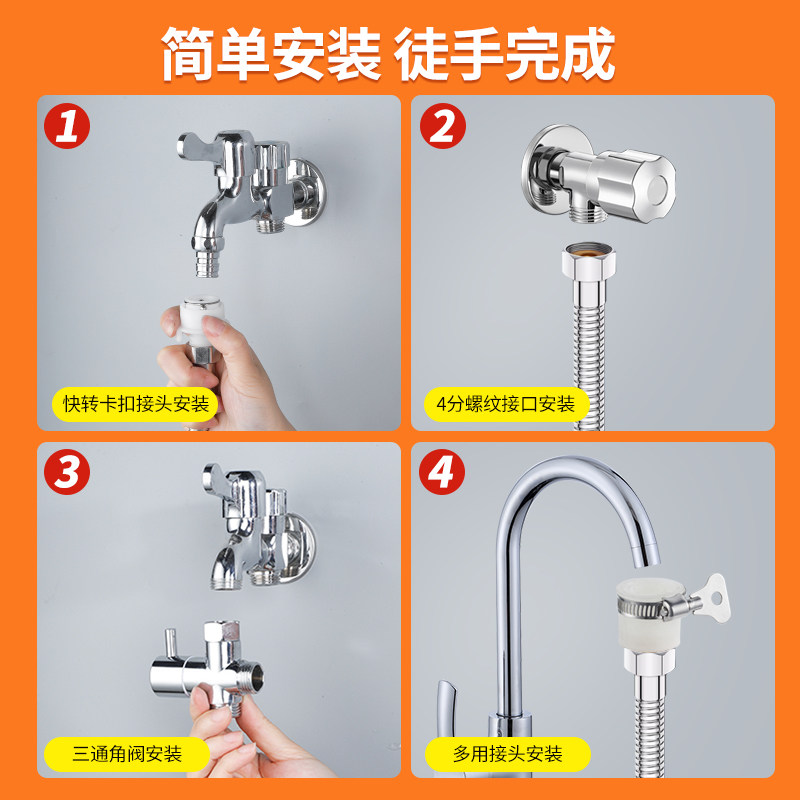 简单安装 徒手完成

1
快转卡扣接头安装

2
4分螺纹接口安装

3
三通角阀安装

4
多用接头安装