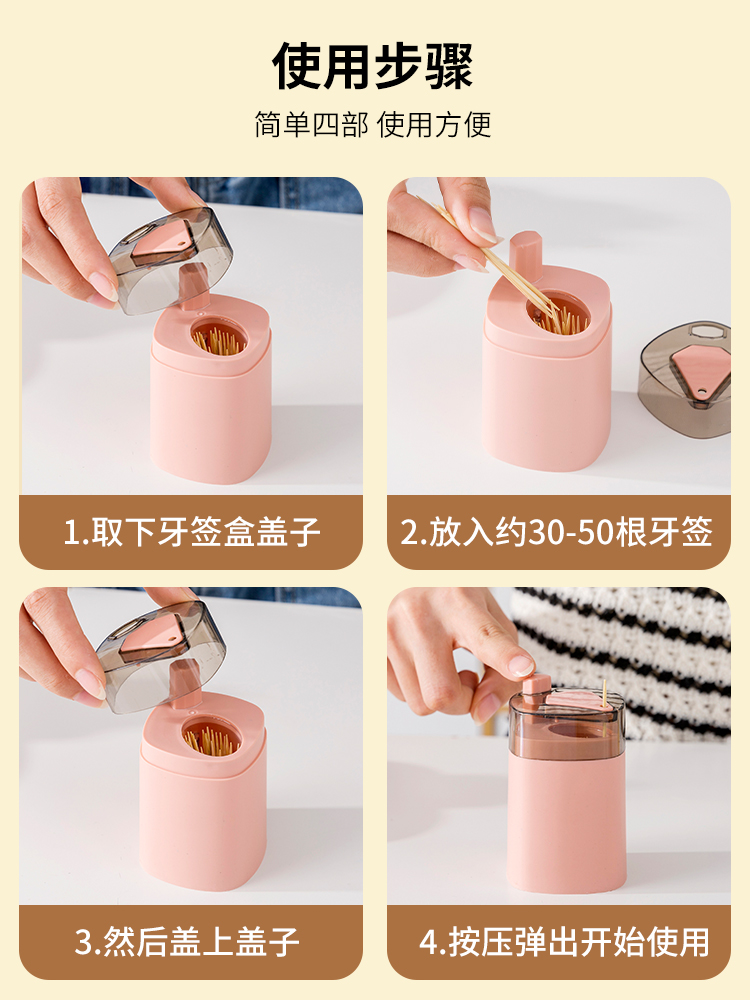 使用步骤

简单四部 使用方便

1.取下牙签盒盖子

2.放入约30-50根牙签

3.然后盖上盖子

4.按压弹出开始使用