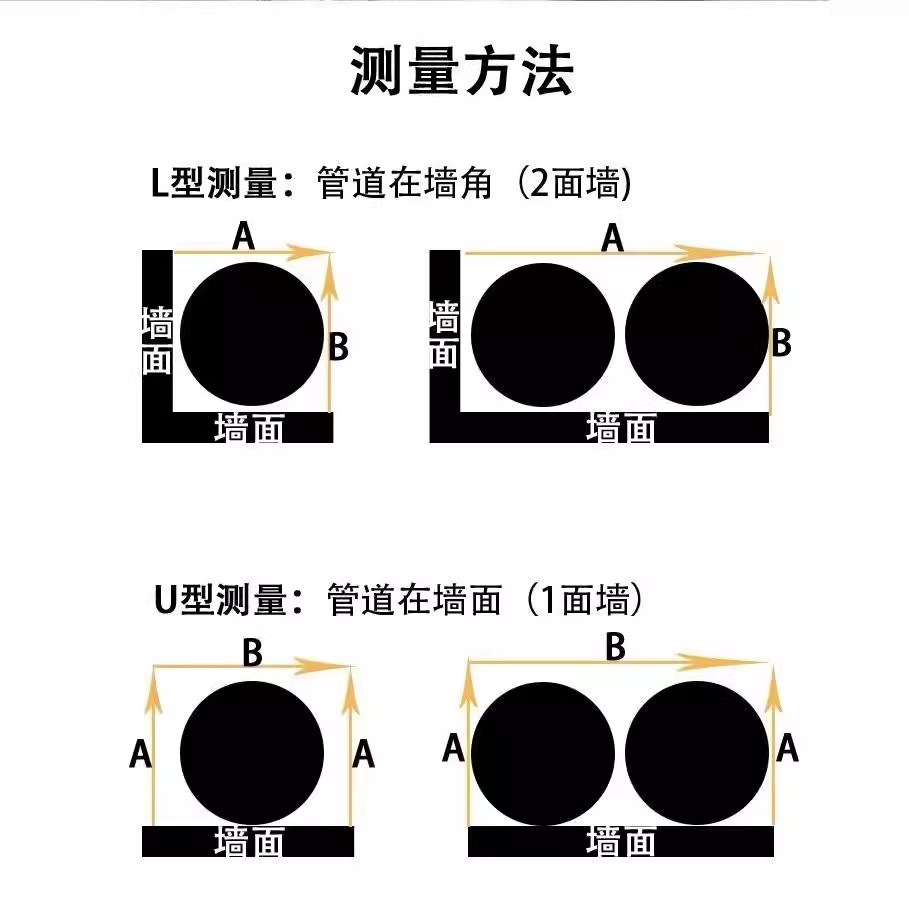 测量方法

L型测量：管道在墙角（2面墙)

A
墙面
B
墙面

A
墙面
B
墙面

U型测量：管道在墙面（1面墙)

B
A
A
墙面

B
A
A
墙面