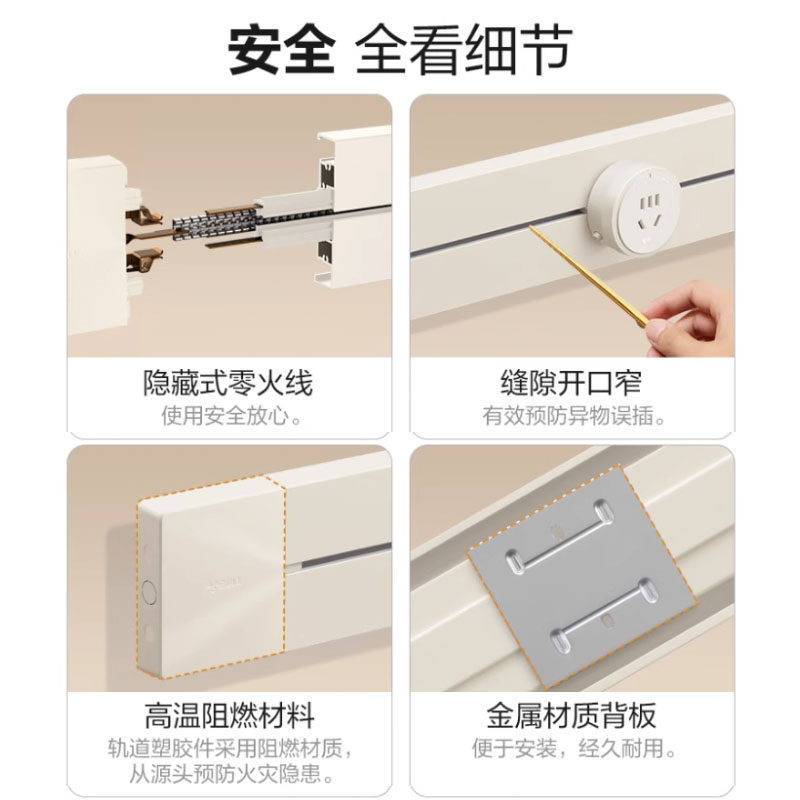 安全 全看细节

隐藏式零火线
使用安全放心。

缝隙开口窄
有效预防异物误插。

高温阻燃材料
轨道塑胶件采用阻燃材质，从源头预防火灾隐患。

金属材质背板
便于安装，经久耐用。