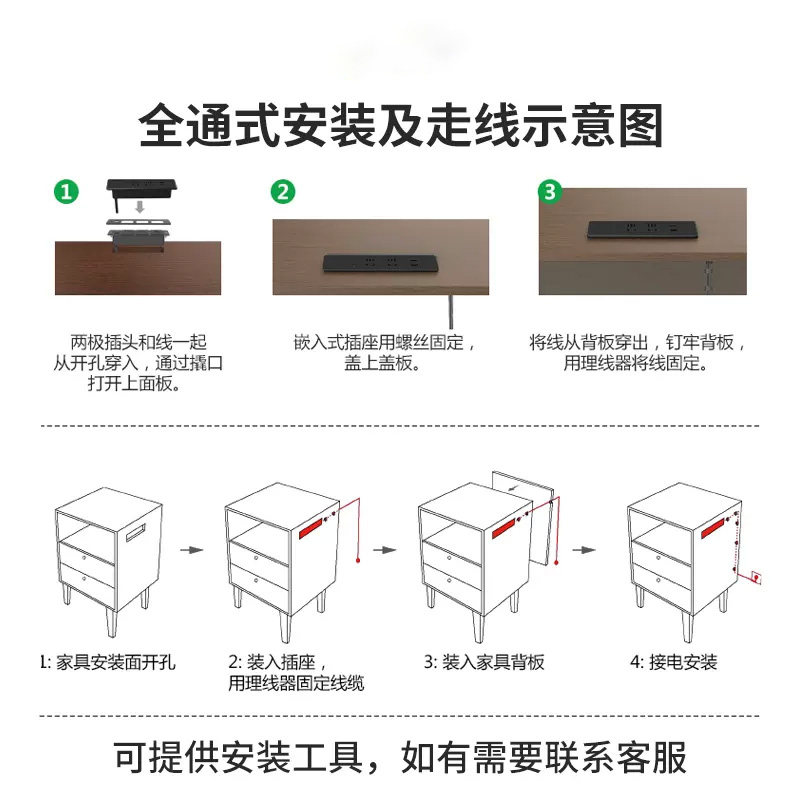 全通式安装及走线示意图

1

两极插头和线一起从开孔穿入，通过撬口打开上面板。

2

嵌入式插座用螺丝固定，盖上盖板。

3

将线从背板穿出，钉牢背板，用理线器将线固定。

1: 家具安装面开孔

2: 装入插座，用理线器固定线缆

3: 装入家具背板

4: 接电安装

可提供安装工具，如有需要联系客服