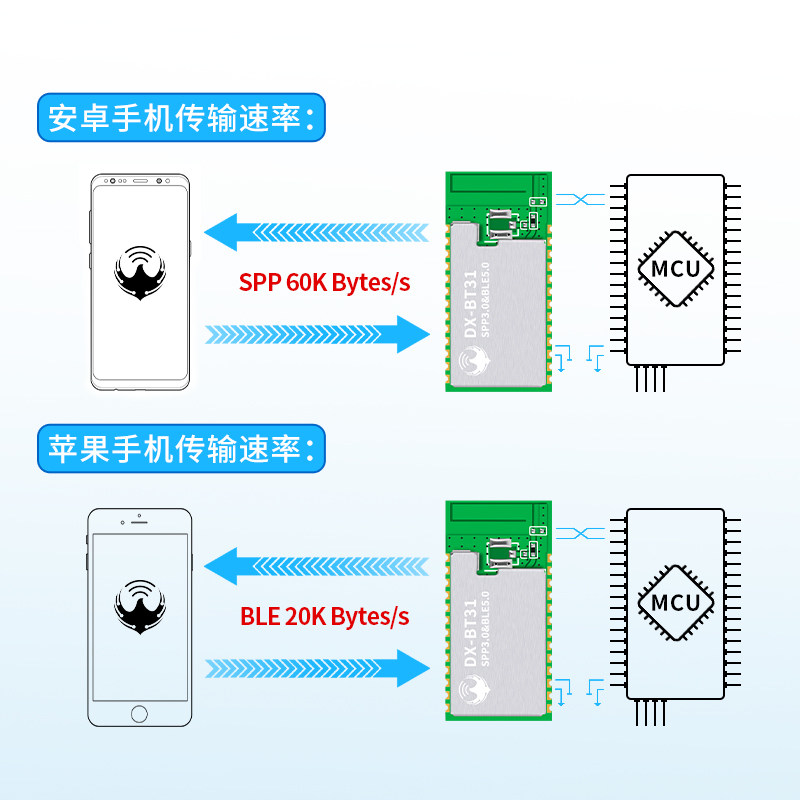 安卓手机传输速率：

SPP 60K Bytes/s

DX-BT31
SPP3.0&BLE5.0

MCU

苹果手机传输速率：

BLE 20K Bytes/s

DX-BT31
SPP3.0&BLE5.0

MCU